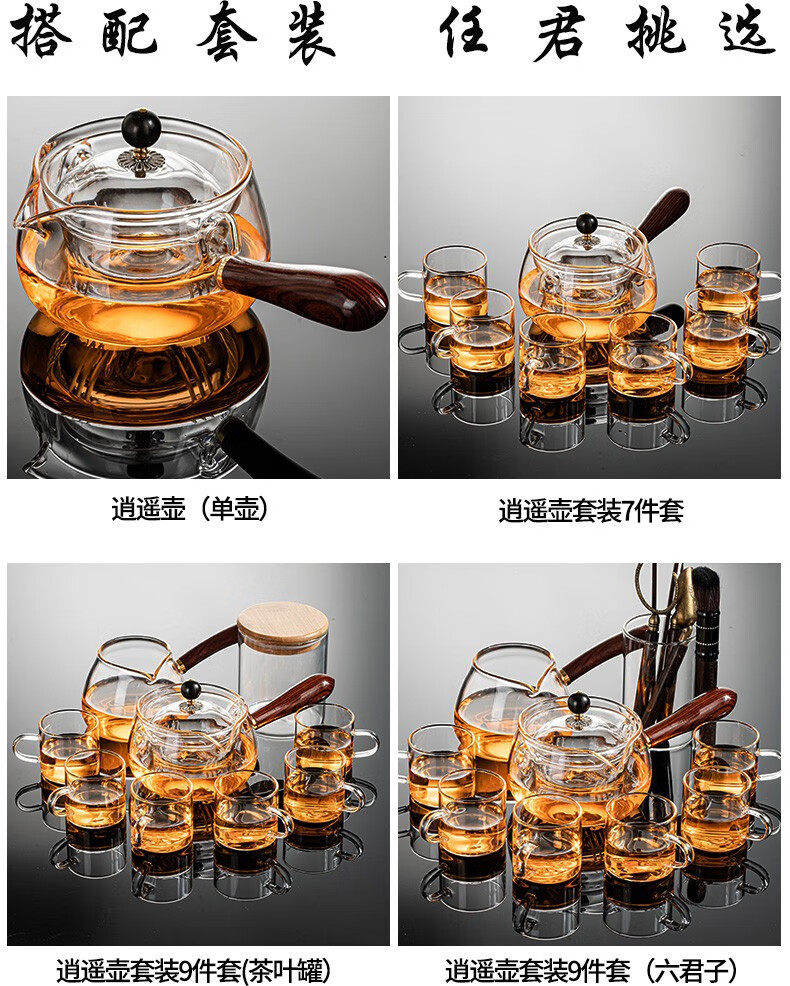 搭配套装 任君挑选

逍遥壶（单壶）

逍遥壶套装7件套

逍遥壶套装9件套(茶叶罐)

逍遥壶套装9件套（六君子）