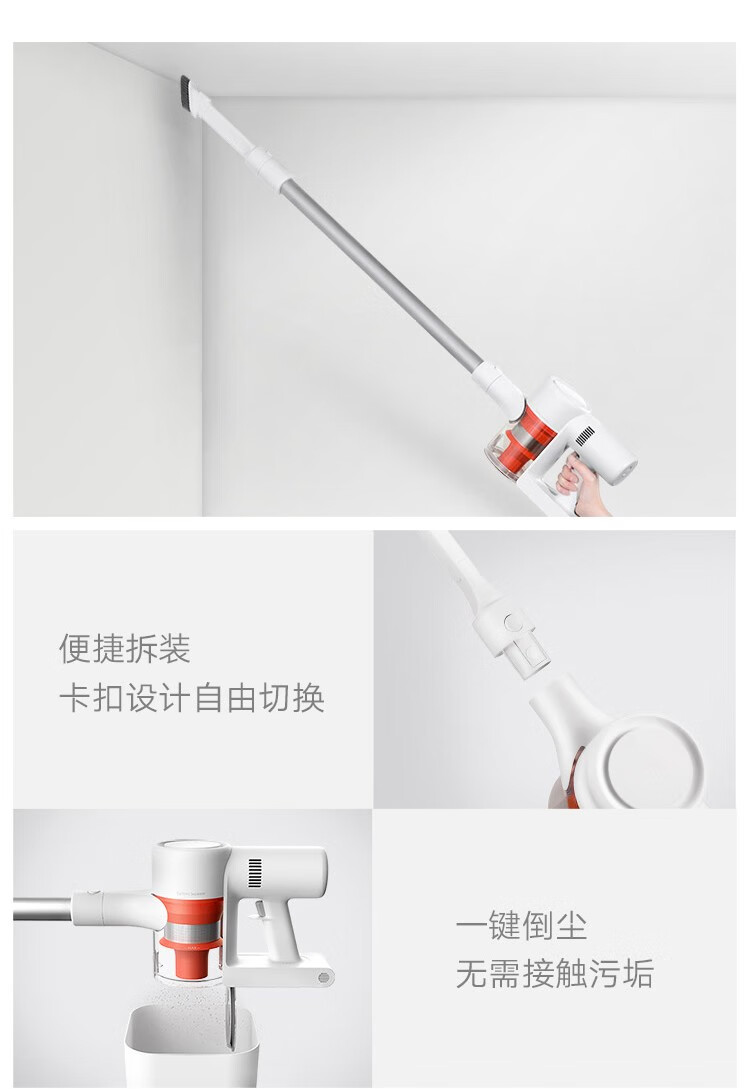 便捷拆装
卡扣设计自由切换

一键倒尘
无需接触污垢