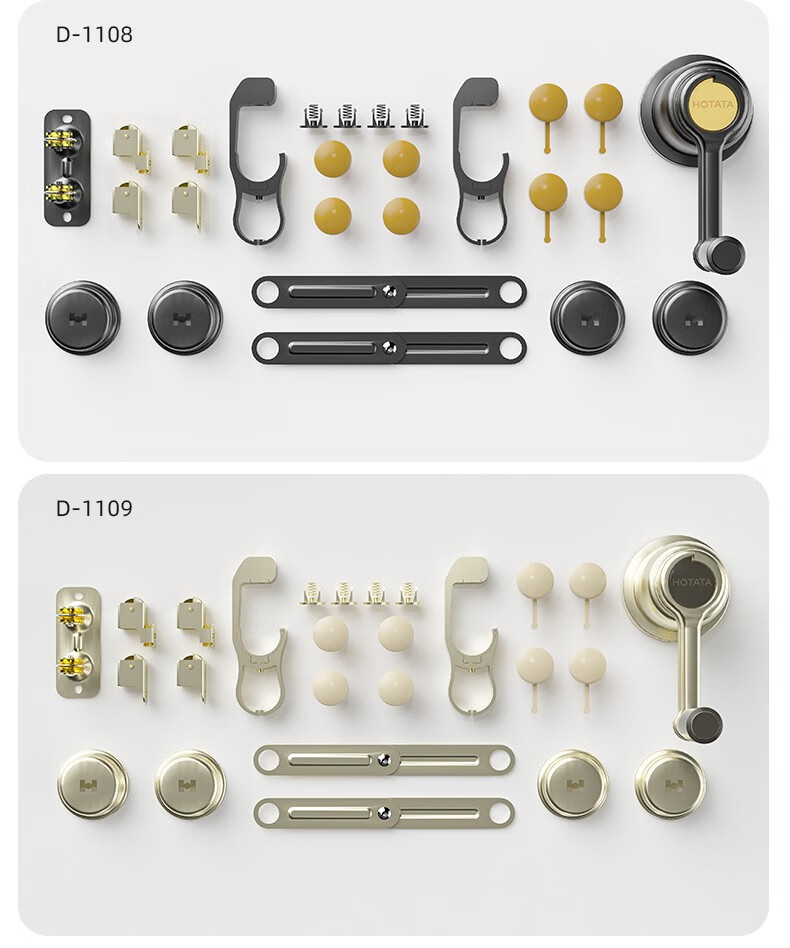 D-1108

HOTATA

D-1109

HOTATA