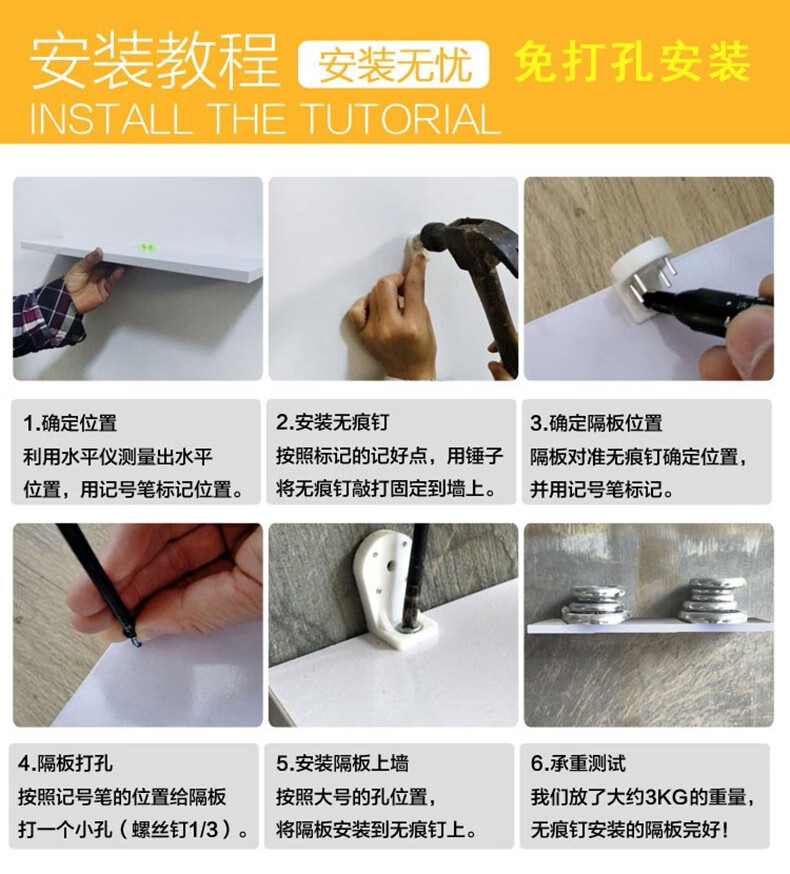 安装教程 安装无忧 免打孔安装
INSTALL THE TUTORIAL

1.确定位置
利用水平仪测量出水平位置，用记号笔标记位置。

2.安装无痕钉
按照标记的记好点，用锤子将无痕钉敲打固定到墙上。

3.确定隔板位置
隔板对准无痕钉确定位置，并用记号笔标记。

4.隔板打孔
按照记号笔的位置给隔板打一个小孔（螺丝钉1/3）。

5.安装隔板上墙
按照大号的孔位置，将隔板安装到无痕钉上。

6.承重测试
我们放了大约3KG的重量，无痕钉安装的隔板完好！