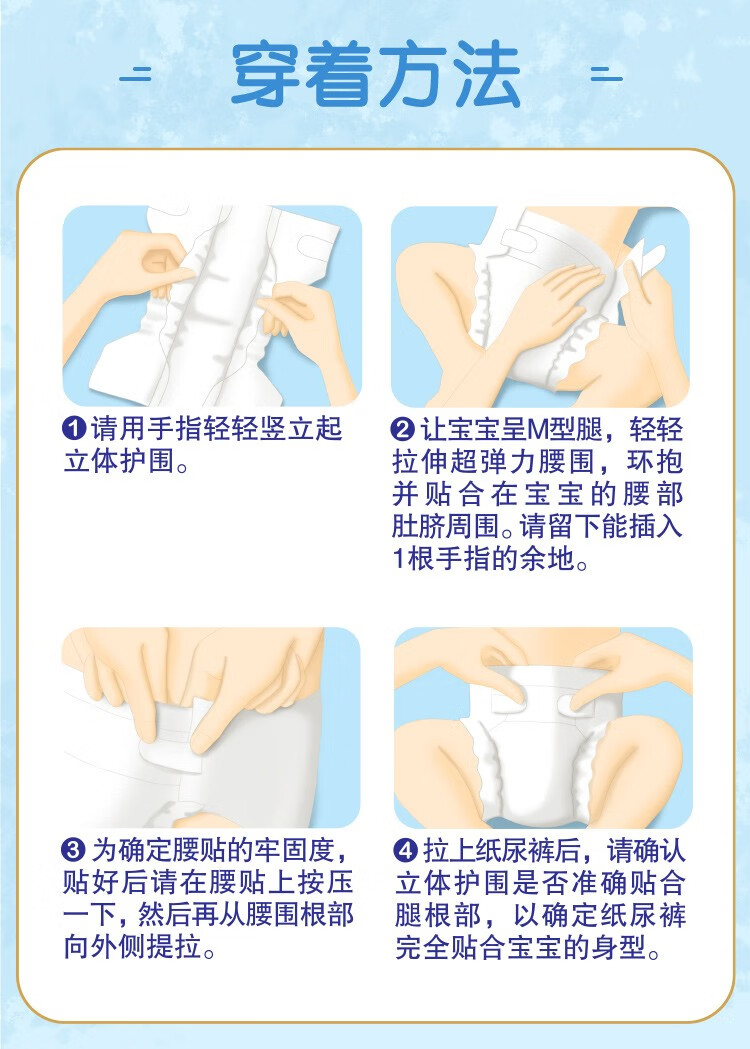 穿着方法

❶请用手指轻轻竖立起立体护围。

❷让宝宝呈M型腿，轻轻拉伸超弹力腰围，环抱并贴合在宝宝的腰部肚脐周围。请留下能插入1根手指的余地。

❸为确定腰贴的牢固度，贴好后请在腰贴上按压一下，然后再从腰围根部向外侧提拉。

❹拉上纸尿裤后，请确认立体护围是否准确贴合腿根部，以确定纸尿裤完全贴合宝宝的身型。