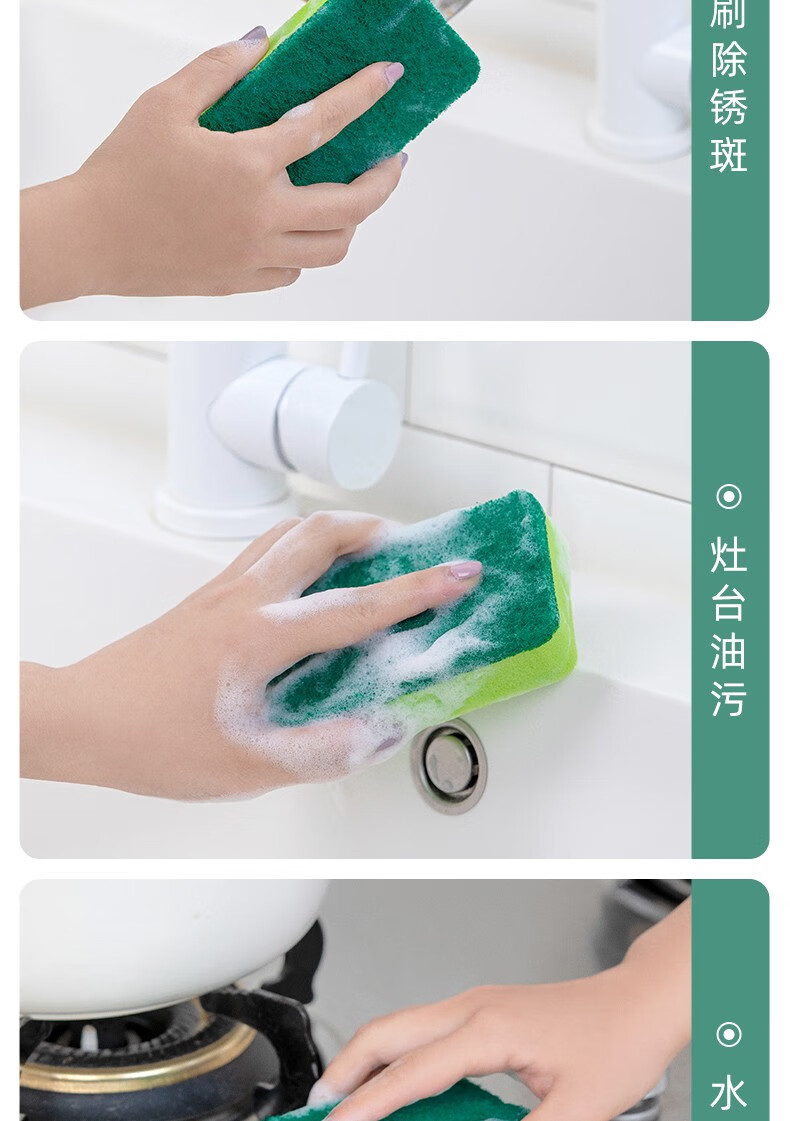 刷除锈斑

⊙
灶台油污

⊙
水