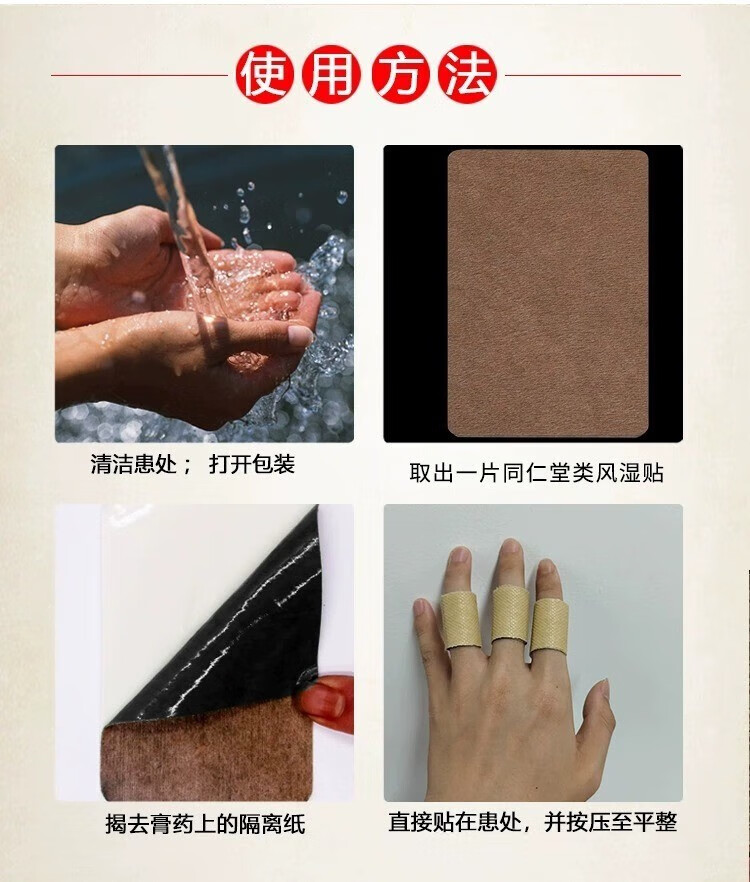 使用方法

清洁患处； 打开包装

取出一片同仁堂类风湿贴

揭去膏药上的隔离纸

直接贴在患处，并按压至平整