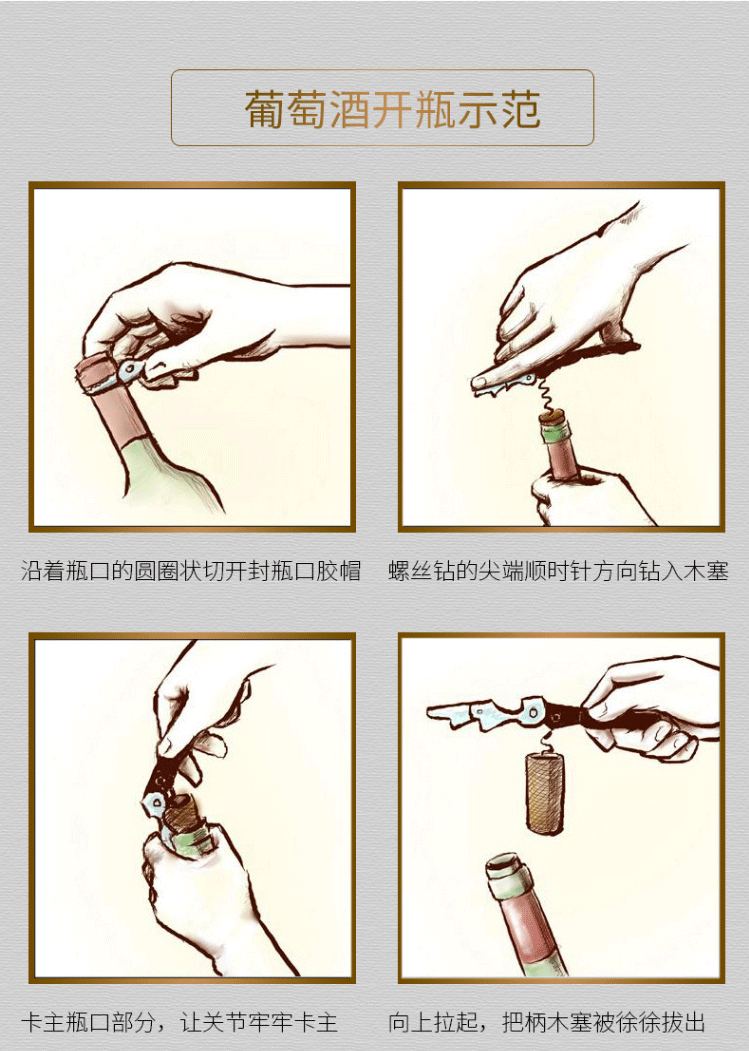 葡萄酒开瓶示范

沿着瓶口的圆圈状切开封瓶口胶帽

螺丝钻的尖端顺时针方向钻入木塞

卡主瓶口部分，让关节牢牢卡主

向上拉起，把柄木塞被徐徐拔出