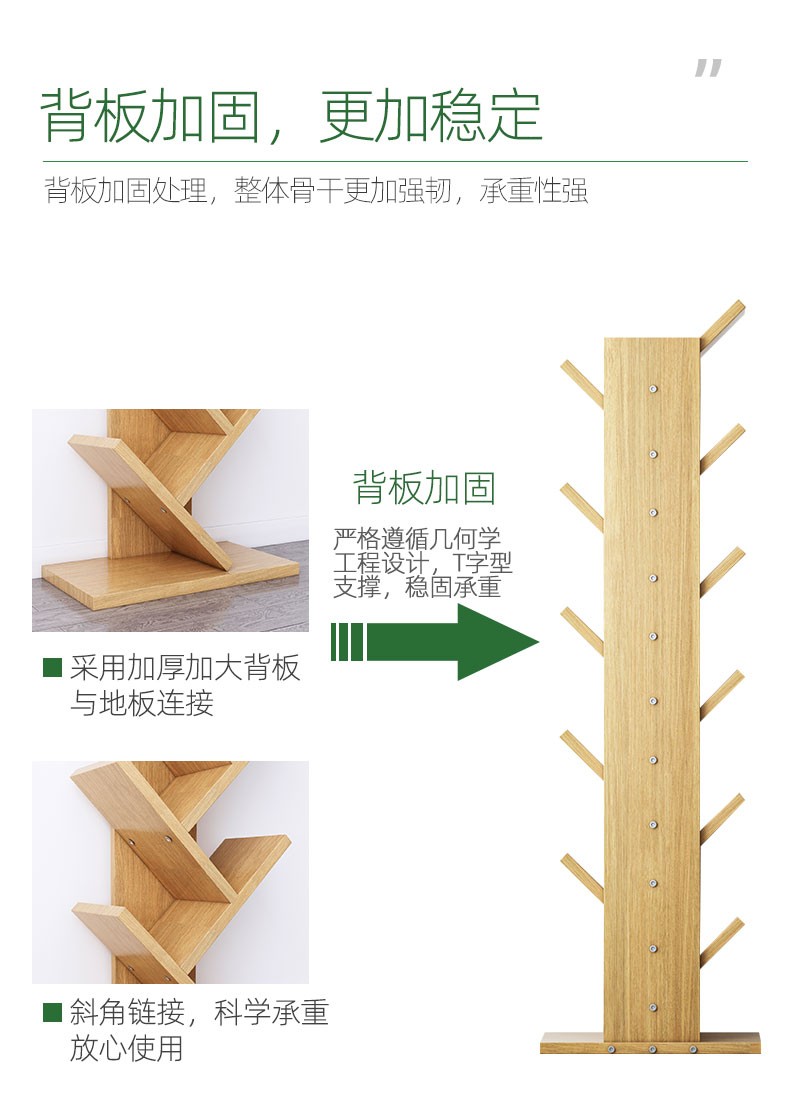 "

背板加固，更加稳定

背板加固处理，整体骨干更加强韧，承重性强

背板加固

严格遵循几何学工程设计，T字型支撑，稳固承重

■ 采用加厚加大背板与地板连接

■ 斜角链接，科学承重放心使用