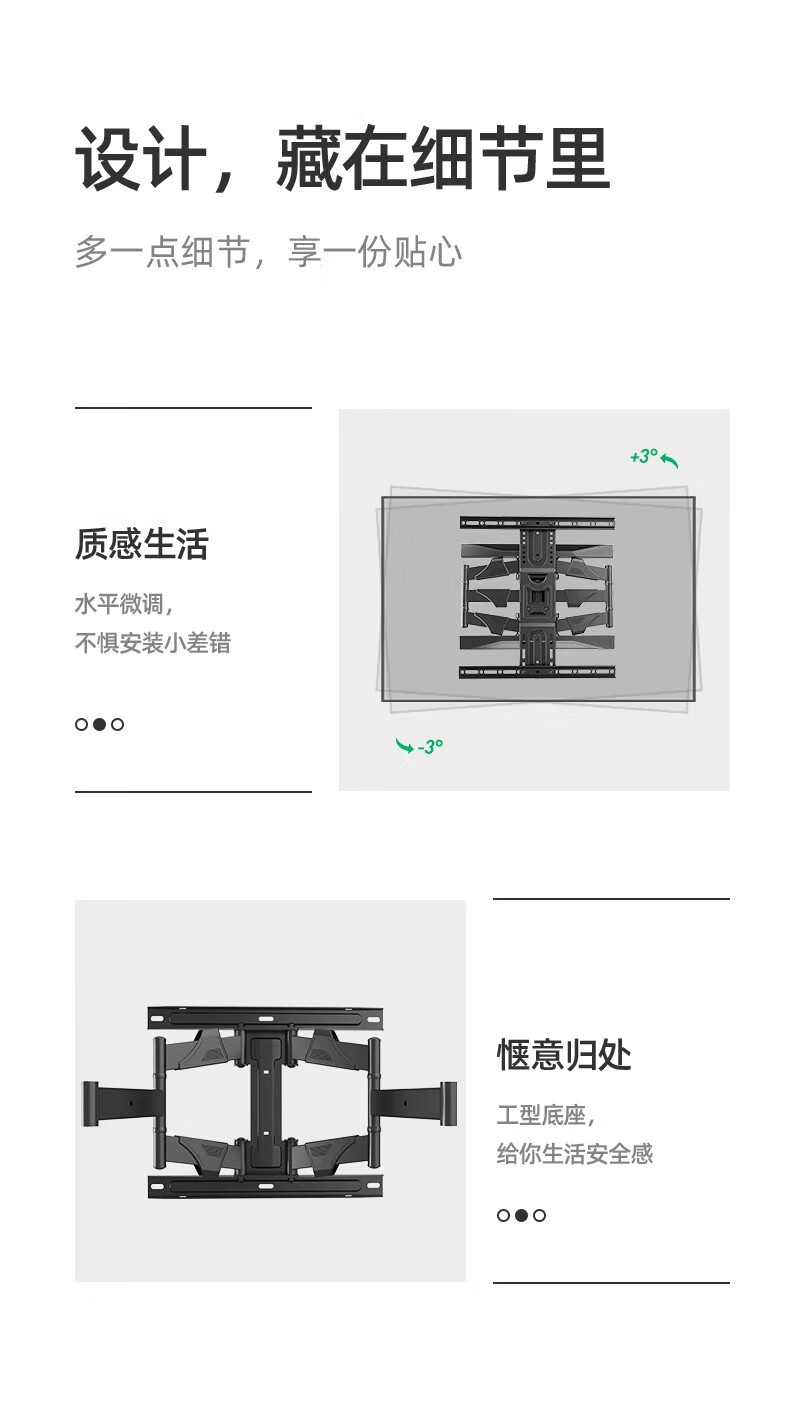 设计，藏在细节里

多一点细节，享一份贴心

质感生活

水平微调，
不惧安装小差错

+3°

-3°

惬意归处

工型底座，
给你生活安全感