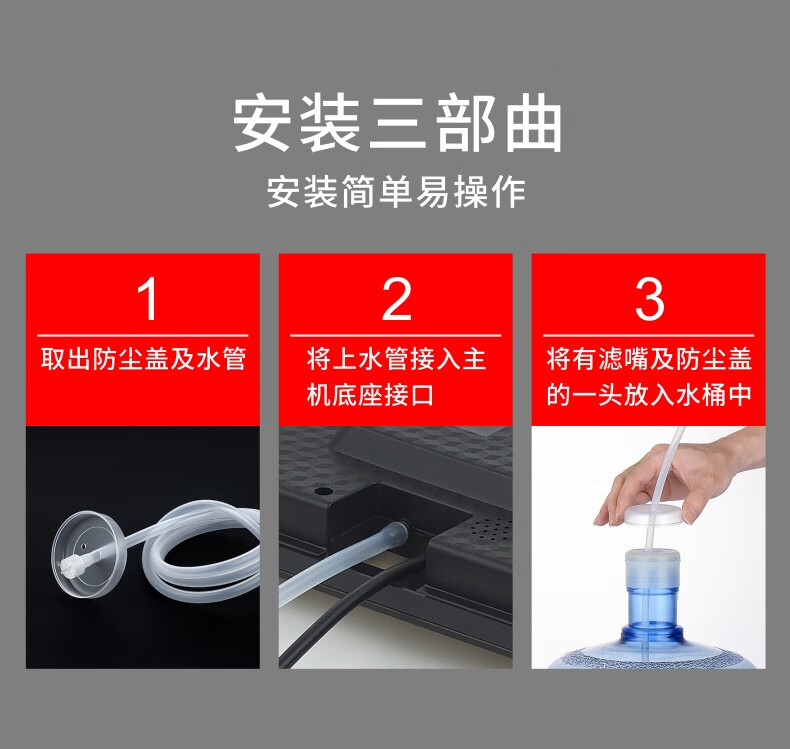 安装三部曲

安装简单易操作

1

取出防尘盖及水管

2

将上水管接入主机底座接口

3

将有滤嘴及防尘盖的一头放入水桶中