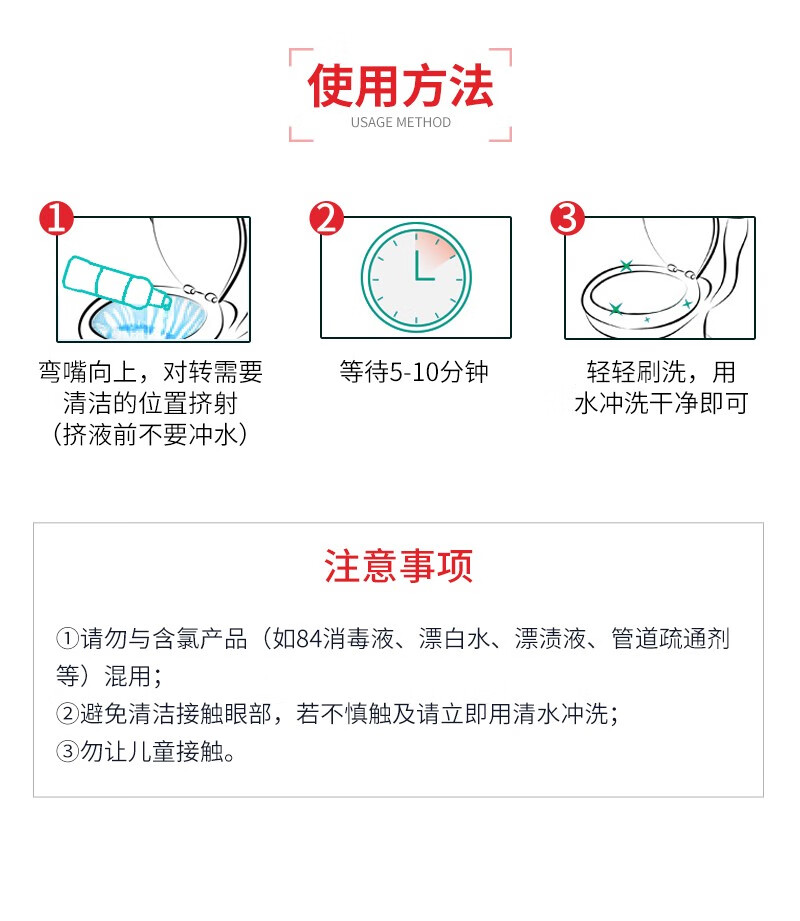 使用方法
USAGE METHOD

1
弯嘴向上，对转需要清洁的位置挤射（挤液前不要冲水）

2
等待5-10分钟

3
轻轻刷洗，用水冲洗干净即可

注意事项

①请勿与含氯产品（如84消毒液、漂白水、漂渍液、管道疏通剂等）混用；
②避免清洁接触眼部，若不慎触及请立即用清水冲洗；
③勿让儿童接触。