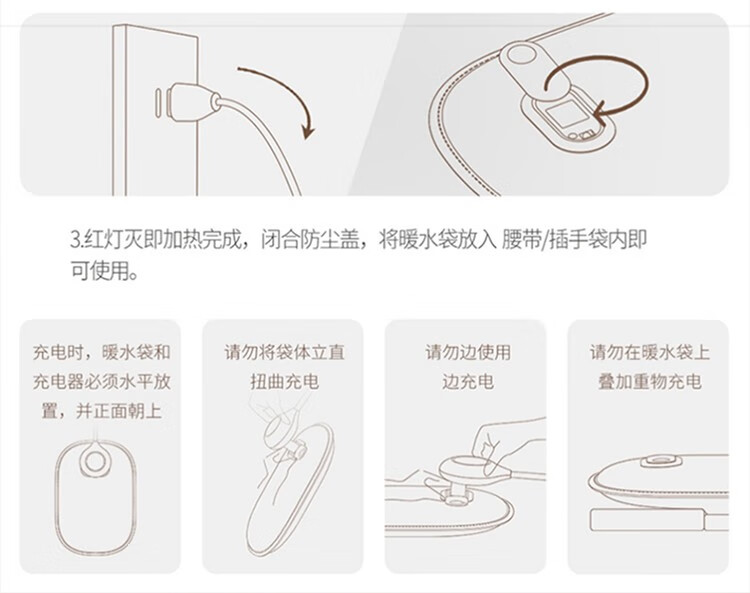 3.红灯灭即加热完成，闭合防尘盖，将暖水袋放入 腰带/插手袋内即可使用。

充电时，暖水袋和充电器必须水平放置，并正面朝上

请勿将袋体立直扭曲充电

请勿边使用边充电

请勿在暖水袋上叠加重物充电