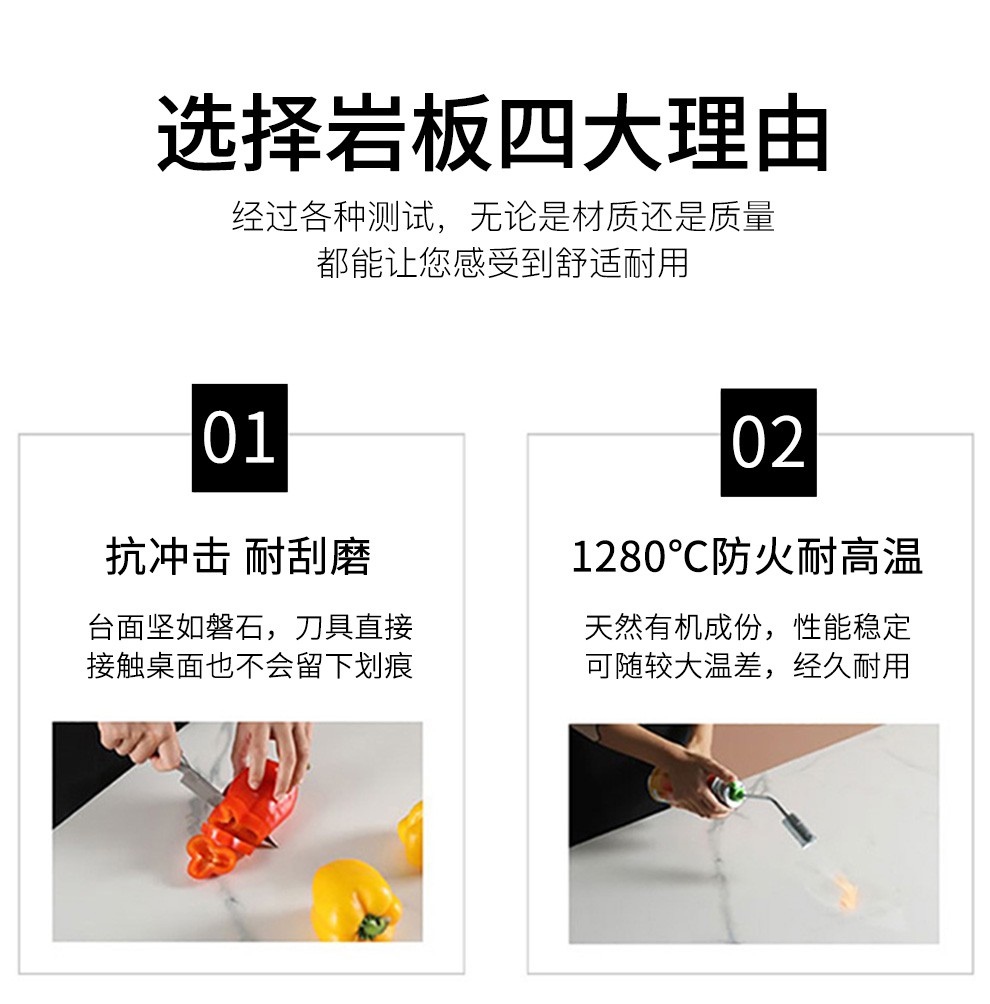 选择岩板四大理由

经过各种测试，无论是材质还是质量
都能让您感受到舒适耐用

01

抗冲击 耐刮磨

台面坚如磐石，刀具直接
接触桌面也不会留下划痕

02

1280°C防火耐高温

天然有机成份，性能稳定
可随较大温差，经久耐用