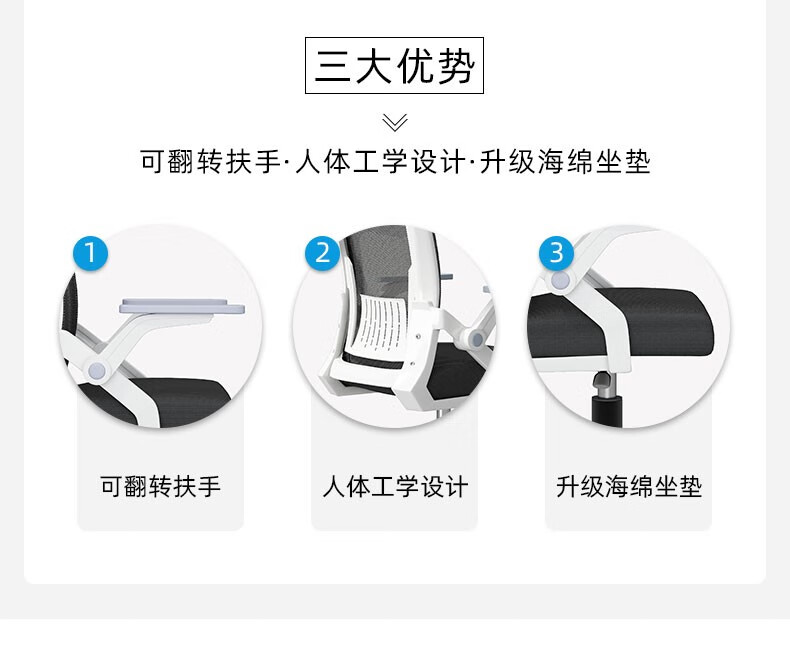 三大优势

可翻转扶手·人体工学设计·升级海绵坐垫

1

可翻转扶手

2

人体工学设计

3

升级海绵坐垫