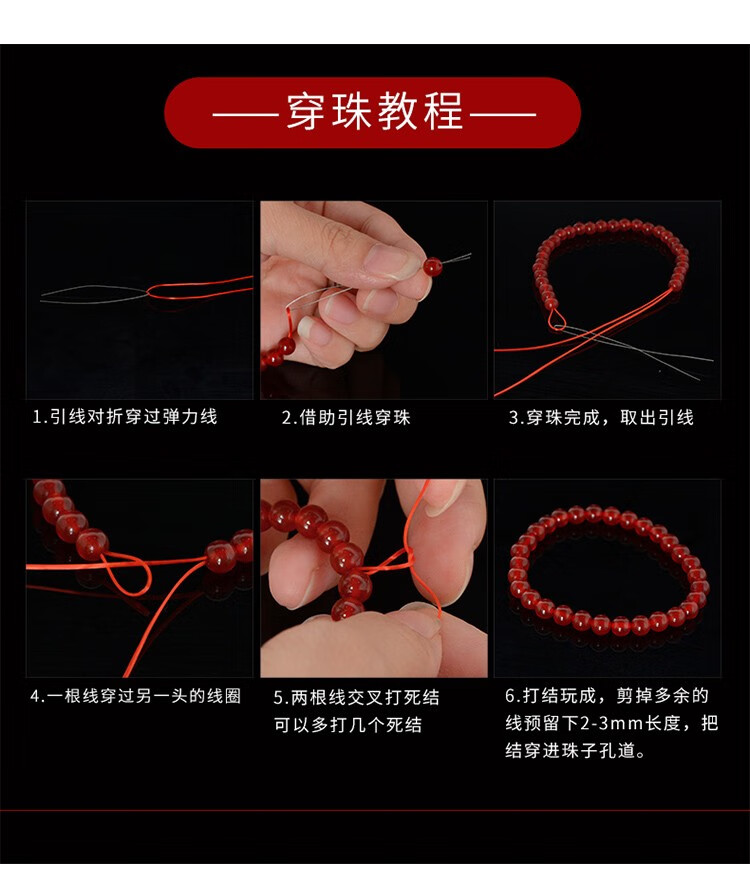 ——穿珠教程——

1.引线对折穿过弹力线

2.借助引线穿珠

3.穿珠完成，取出引线

4.一根线穿过另一头的线圈

5.两根线交叉打死结
可以多打几个死结

6.打结玩成，剪掉多余的线预留下2-3mm长度，把结穿进珠子孔道。