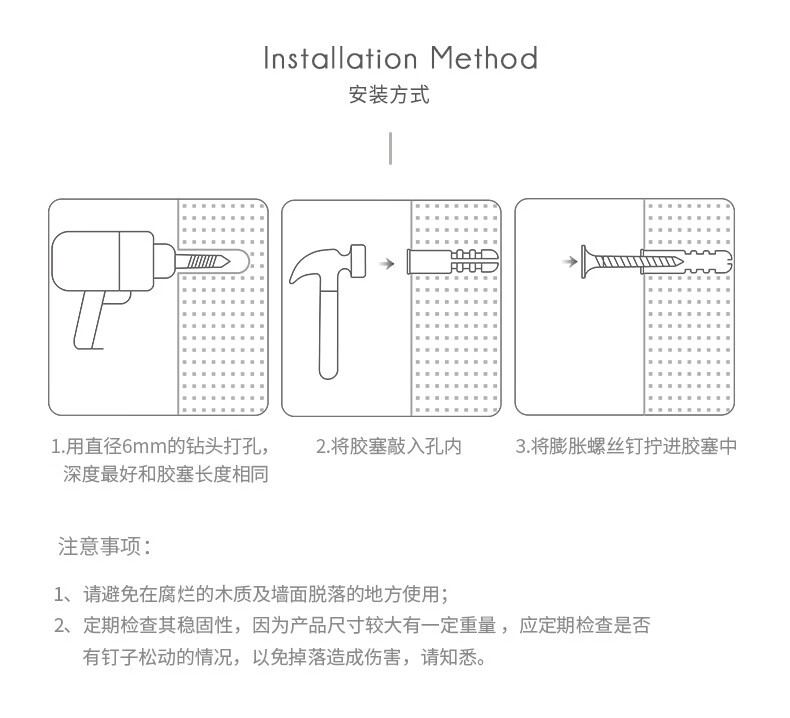 Installation Method
安装方式

1.用直径6mm的钻头打孔，深度最好和胶塞长度相同

2.将胶塞敲入孔内

3.将膨胀螺丝钉拧进胶塞中

注意事项：

1、请避免在腐烂的木质及墙面脱落的地方使用；
2、定期检查其稳固性，因为产品尺寸较大有一定重量，应定期检查是否有钉子松动的情况，以免掉落造成伤害，请知悉。