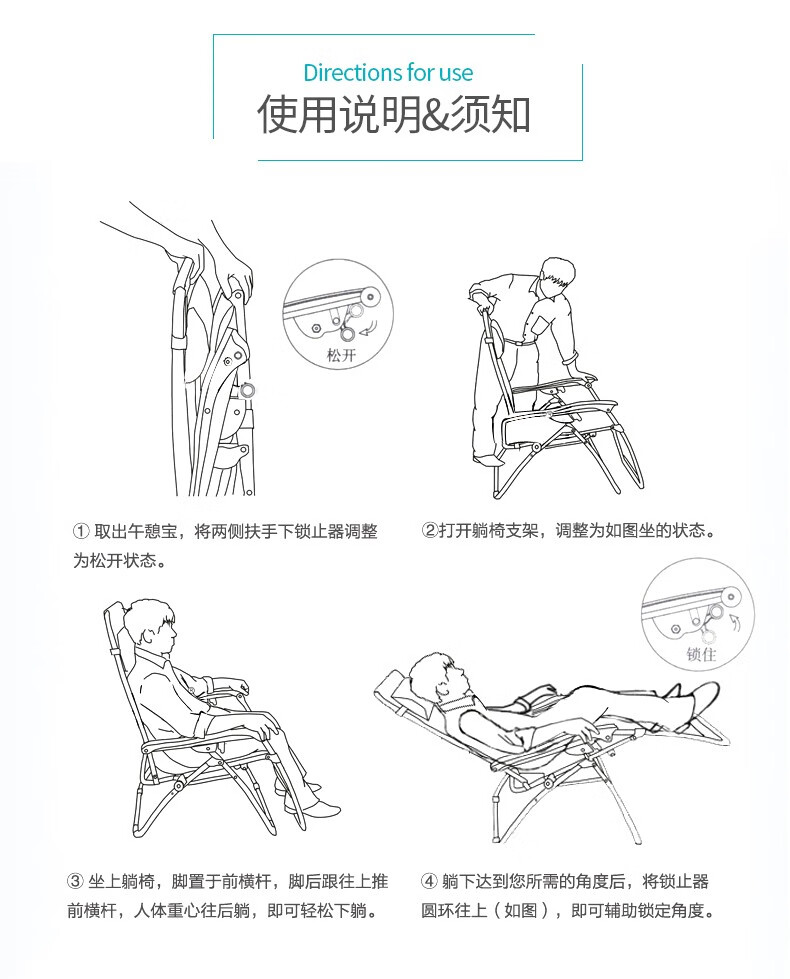 Directions for use
使用说明&须知

松开

① 取出午憩宝，将两侧扶手下锁止器调整为松开状态。

②打开躺椅支架，调整为如图坐的状态。

锁住

③ 坐上躺椅，脚置于前横杆，脚后跟往上推前横杆，人体重心往后躺，即可轻松下躺。

④ 躺下达到您所需的角度后，将锁止器圆环往上（如图），即可辅助锁定角度。