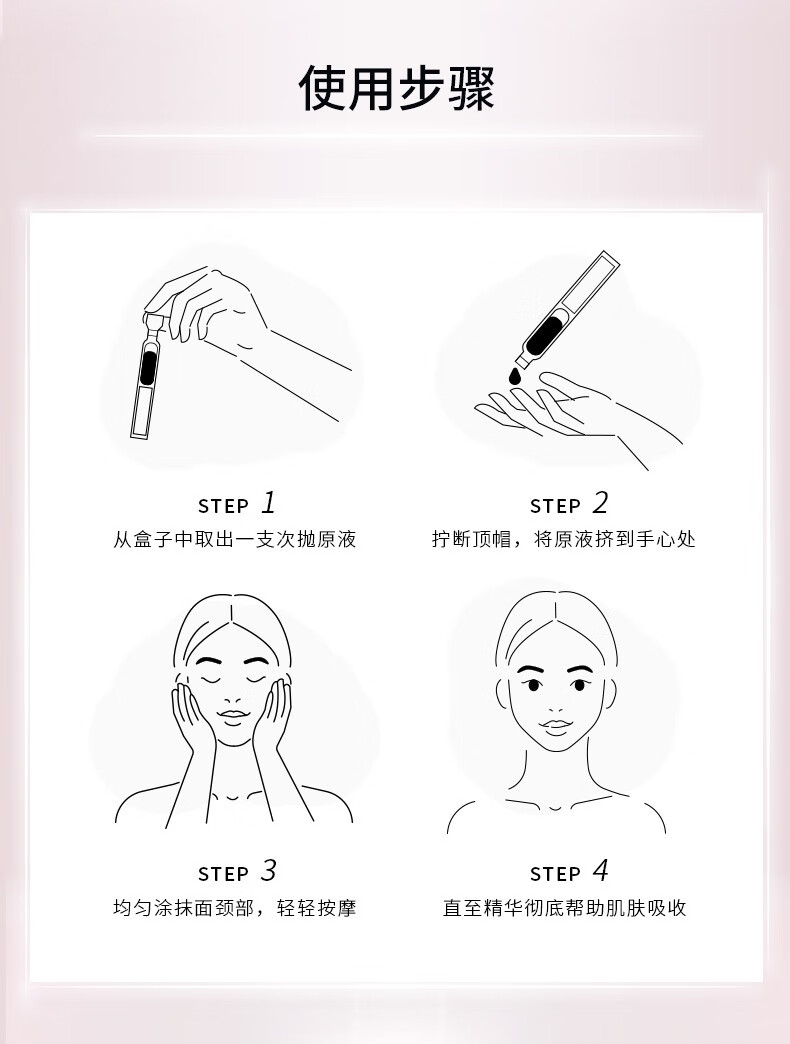 使用步骤

STEP 1
从盒子中取出一支次抛原液

STEP 2
拧断顶帽，将原液挤到手心处

STEP 3
均匀涂抹面颈部，轻轻按摩

STEP 4
直至精华彻底帮助肌肤吸收