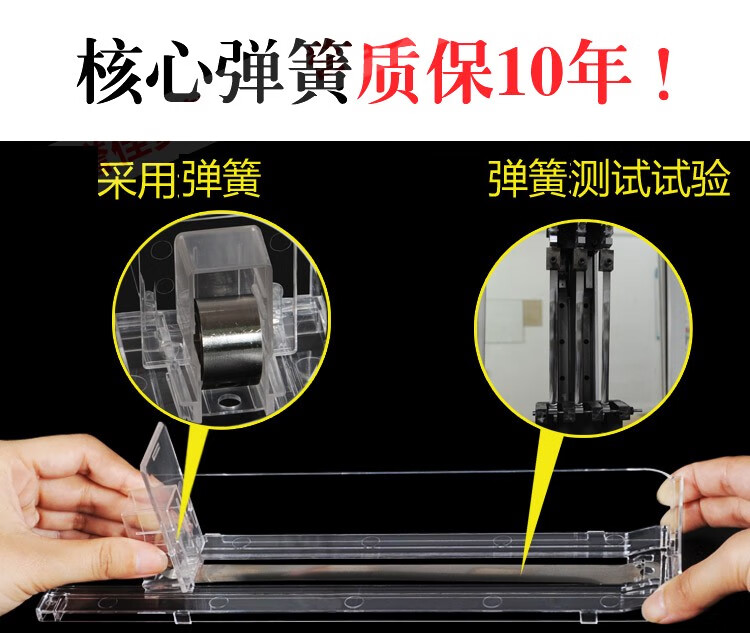 核心弹簧质保10年！

采用弹簧

弹簧测试试验