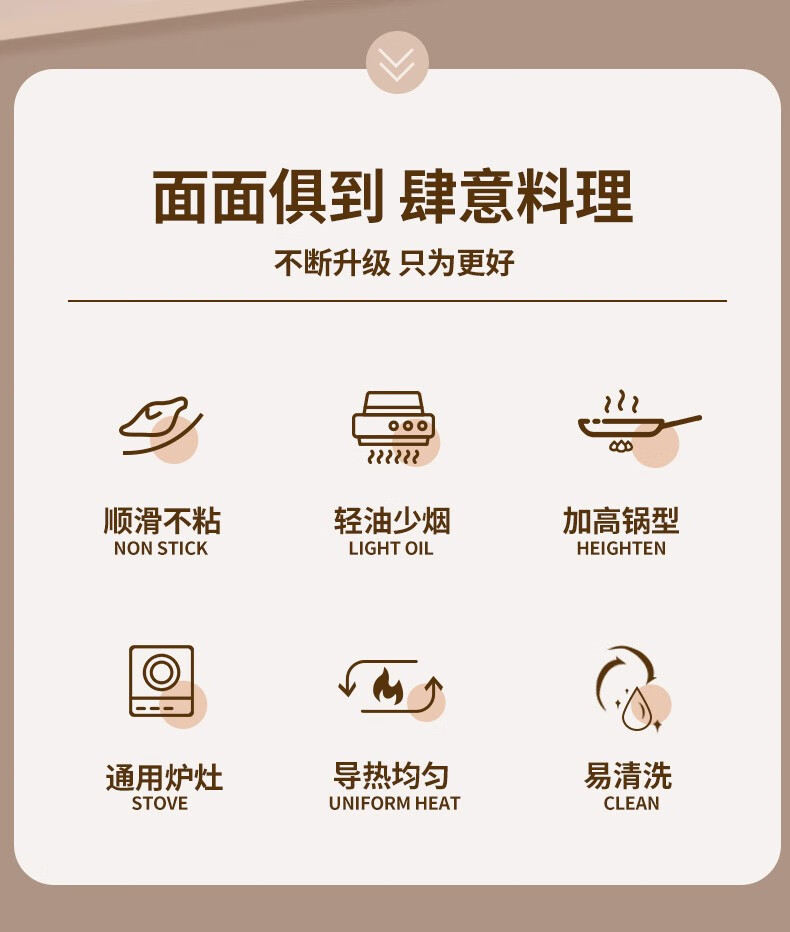 面面俱到 肆意料理

不断升级 只为更好

顺滑不粘
NON STICK

轻油少烟
LIGHT OIL

加高锅型
HEIGHTEN

通用炉灶
STOVE

导热均匀
UNIFORM HEAT

易清洗
CLEAN