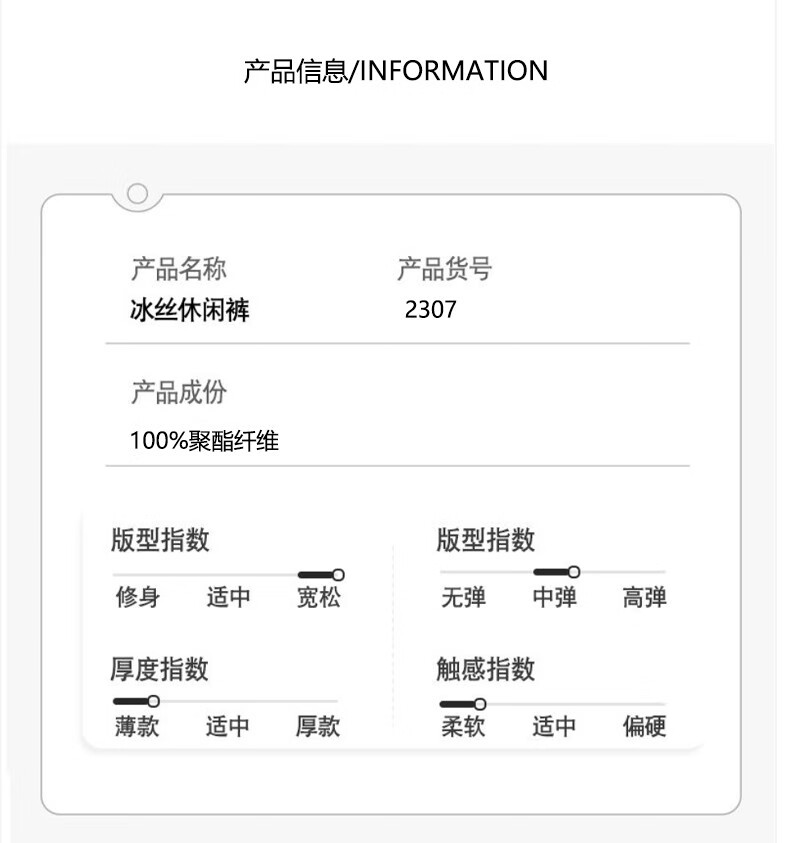 产品信息/INFORMATION

产品名称
冰丝休闲裤

产品货号
2307

产品成份
100%聚酯纤维

版型指数
修身 适中 宽松

厚度指数
薄款 适中 厚款

版型指数
无弹 中弹 高弹

触感指数
柔软 适中 偏硬