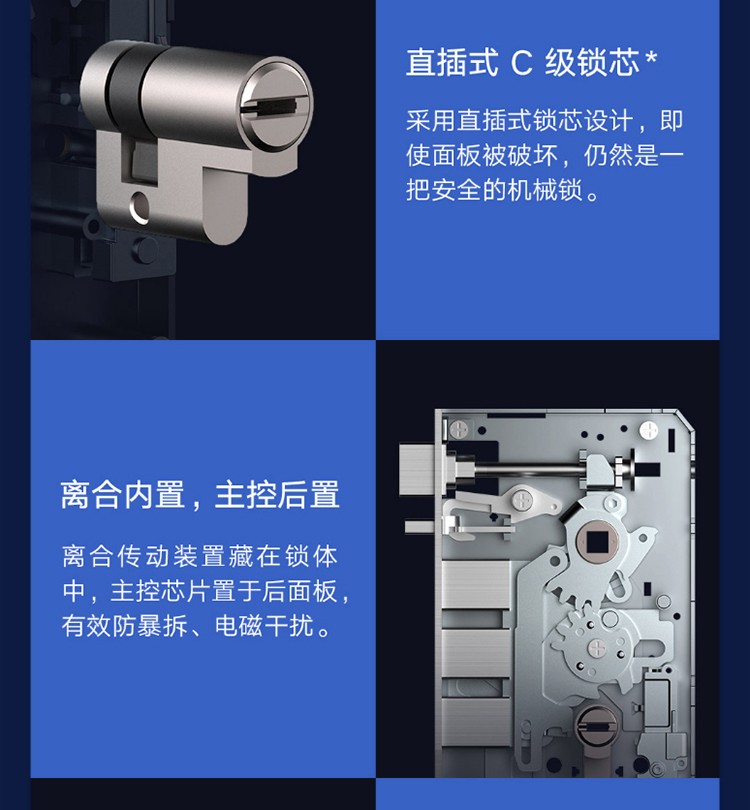 直插式 C 级锁芯*

采用直插式锁芯设计，即使面板被破坏，仍然是一把安全的机械锁。

离合内置，主控后置

离合传动装置藏在锁体中，主控芯片置于后面板，有效防暴拆、电磁干扰。