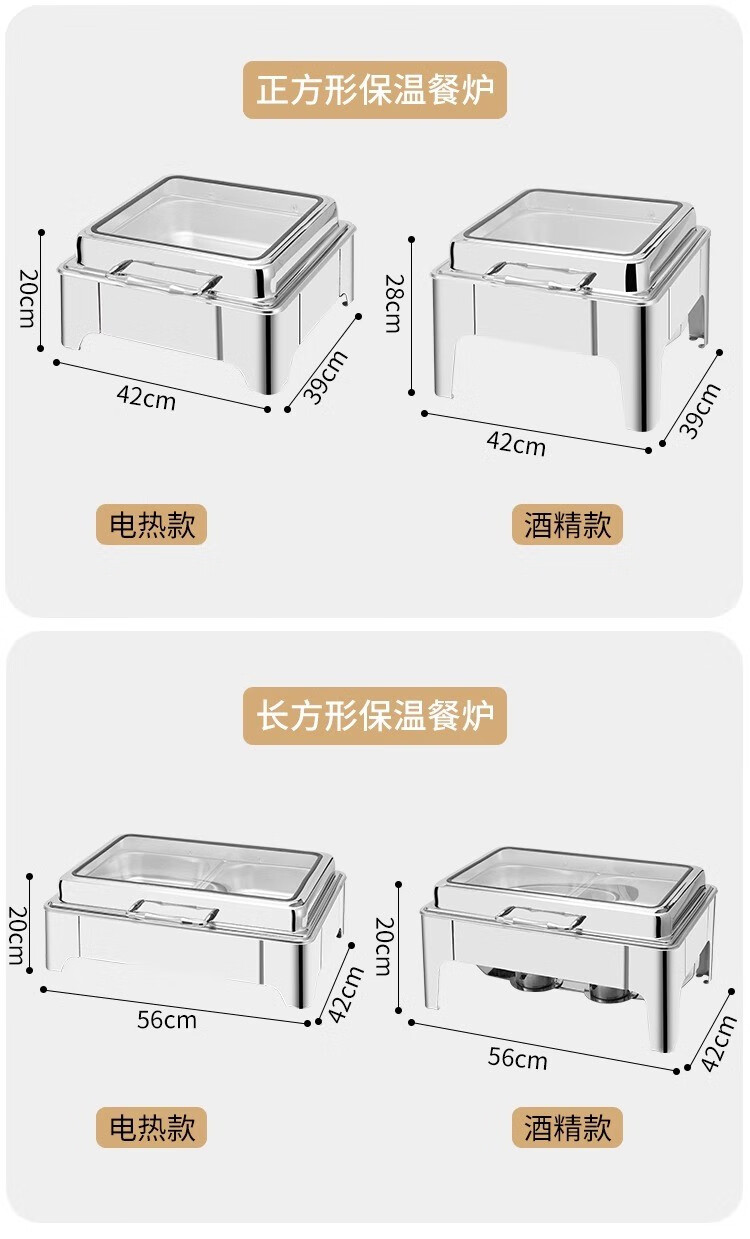 正方形保温餐炉

20cm
42cm
39cm

28cm
42cm
39cm

电热款

酒精款

长方形保温餐炉

20cm
56cm
42cm

20cm
56cm
42cm

电热款

酒精款