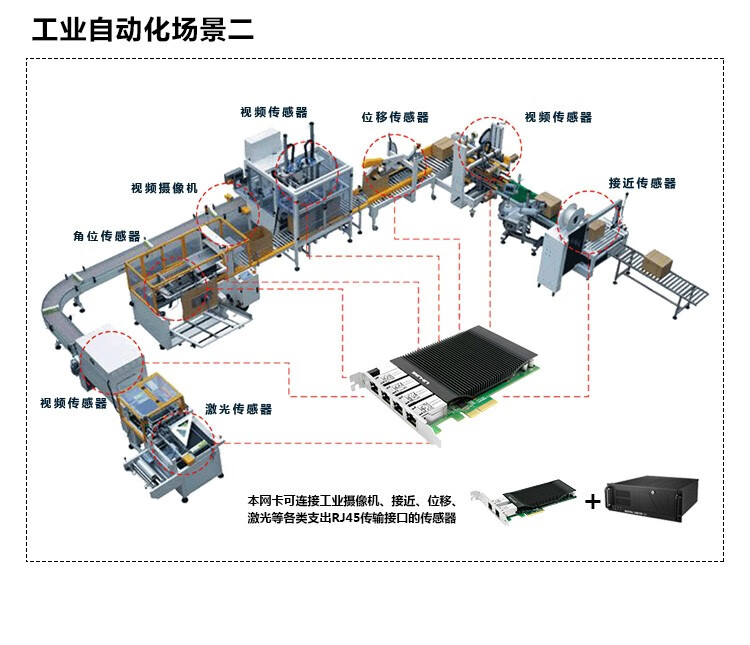 工业自动化场景二

视频传感器

位移传感器

视频传感器

视频摄像机

接近传感器

角位传感器

视频传感器

激光传感器

本网卡可连接工业摄像机、接近、位移、激光等各类支出RJ45传输接口的传感器

+