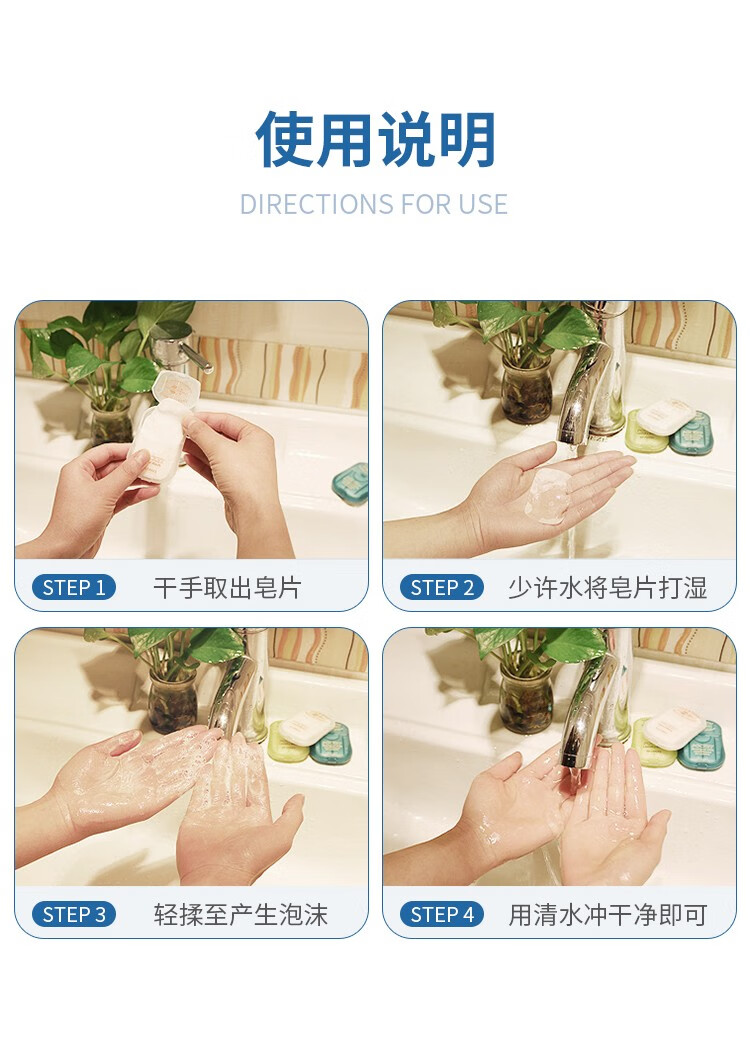 使用说明

DIRECTIONS FOR USE

STEP 1 干手取出皂片

STEP 2 少许水将皂片打湿

STEP 3 轻揉至产生泡沫

STEP 4 用清水冲干净即可