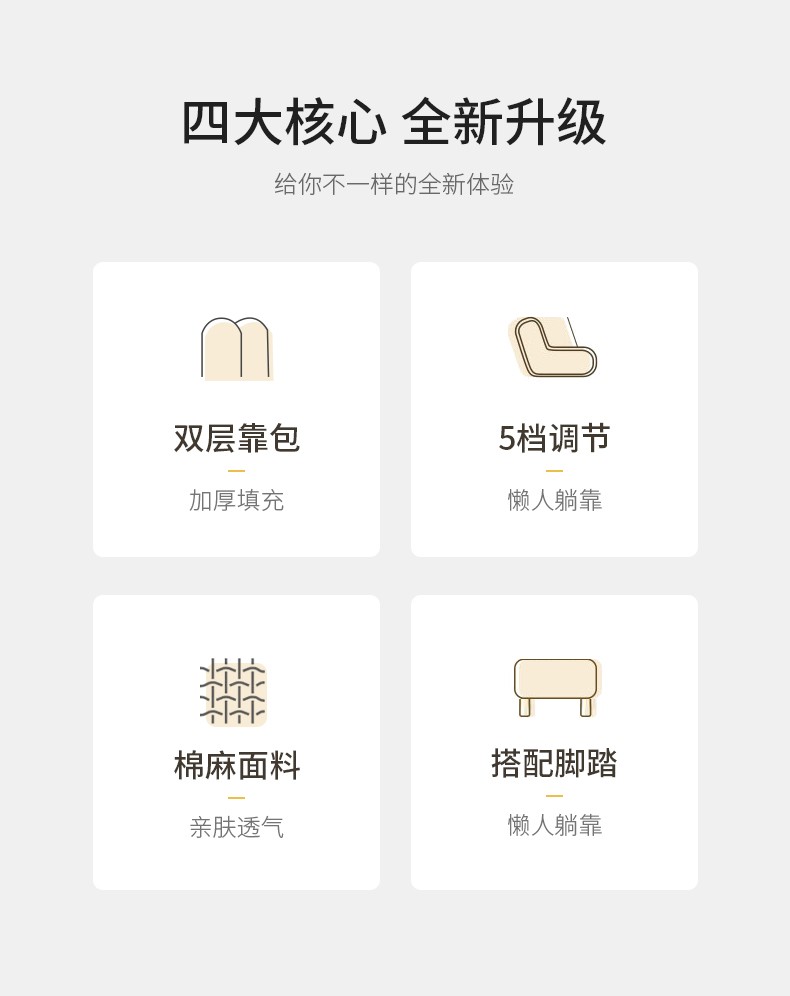 四大核心 全新升级

给你不一样的全新体验

双层靠包

加厚填充

5档调节

懒人躺靠

棉麻面料

亲肤透气

搭配脚踏

懒人躺靠