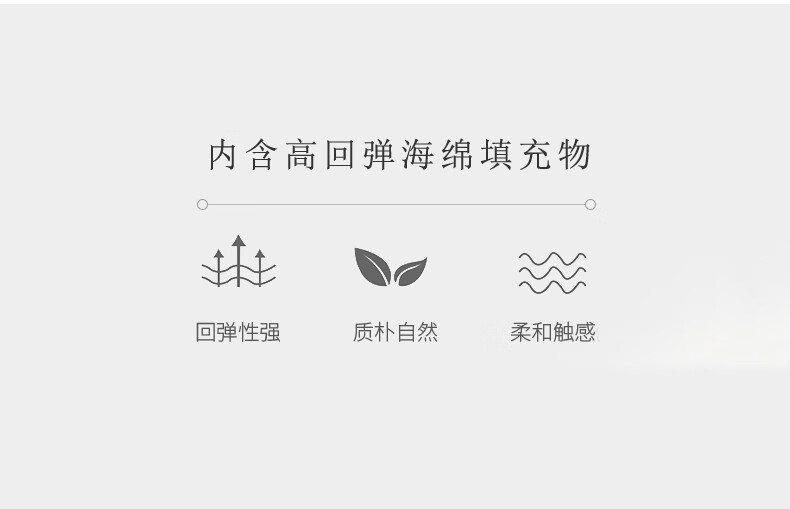 内含高回弹海绵填充物

回弹性强

质朴自然

柔和触感