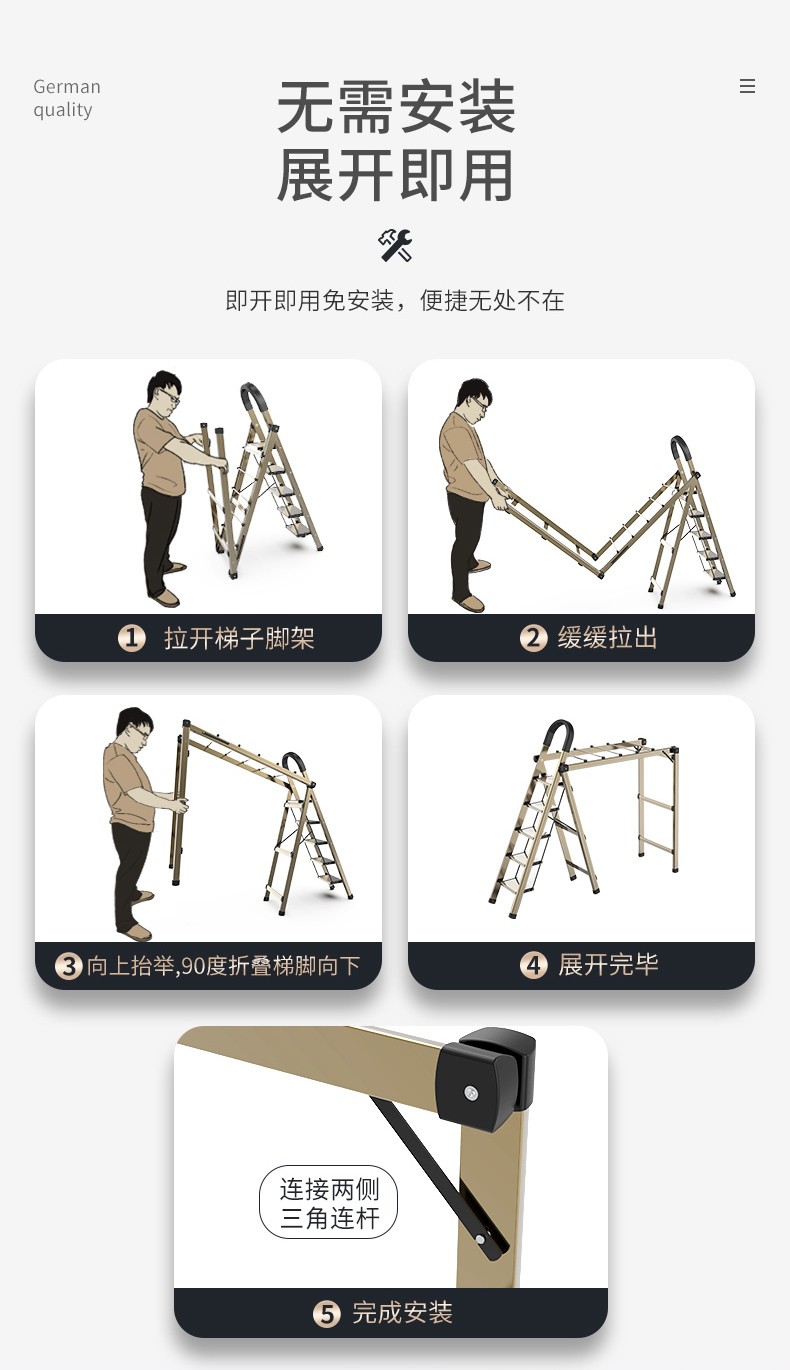 German quality

无需安装
展开即用

即开即用免安装，便捷无处不在

1 拉开梯子脚架

2 缓缓拉出

3 向上抬举,90度折叠梯脚向下

4 展开完毕

连接两侧
三角连杆

5 完成安装