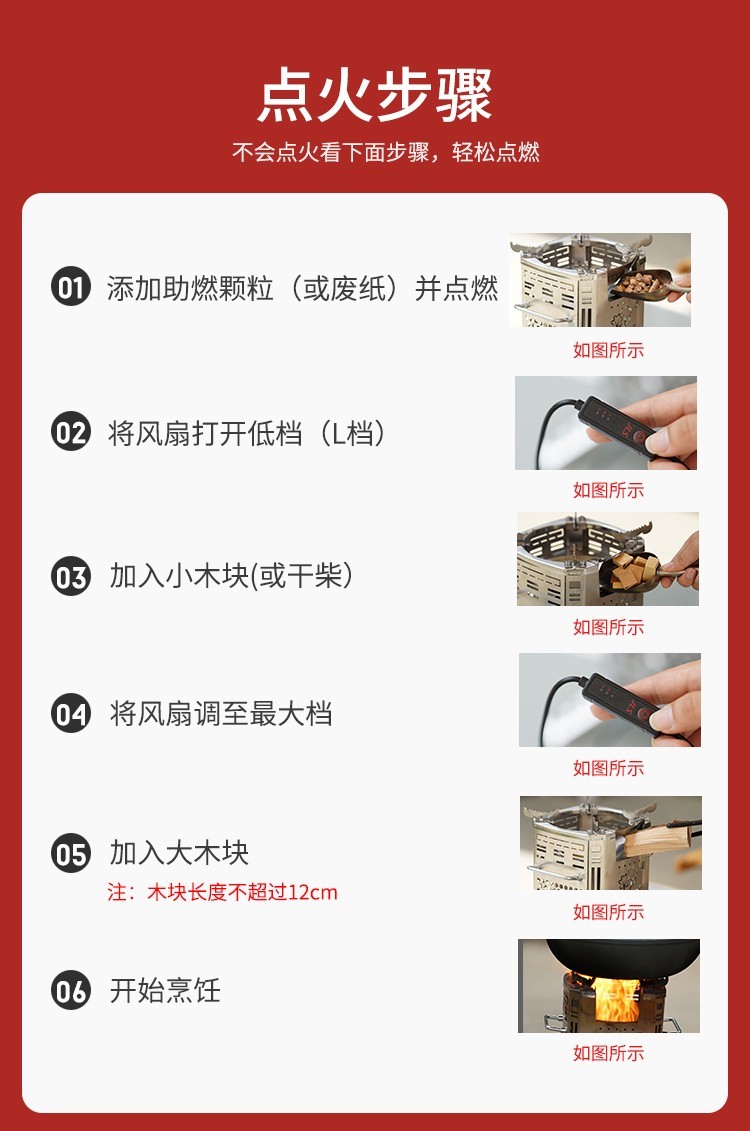 点火步骤

不会点火看下面步骤，轻松点燃

01 添加助燃颗粒（或废纸）并点燃

如图所示

02 将风扇打开低档（L档）

如图所示

03 加入小木块(或干柴)

如图所示

04 将风扇调至最大档

如图所示

05 加入大木块

注：木块长度不超过12cm

如图所示

06 开始烹饪

如图所示