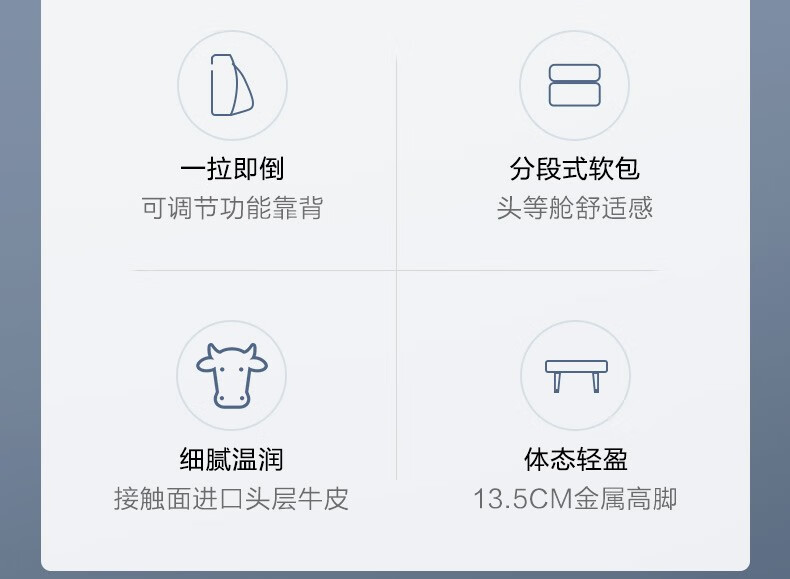 一拉即倒
可调节功能靠背

分段式软包
头等舱舒适感

细腻温润
接触面进口头层牛皮

体态轻盈
13.5CM金属高脚