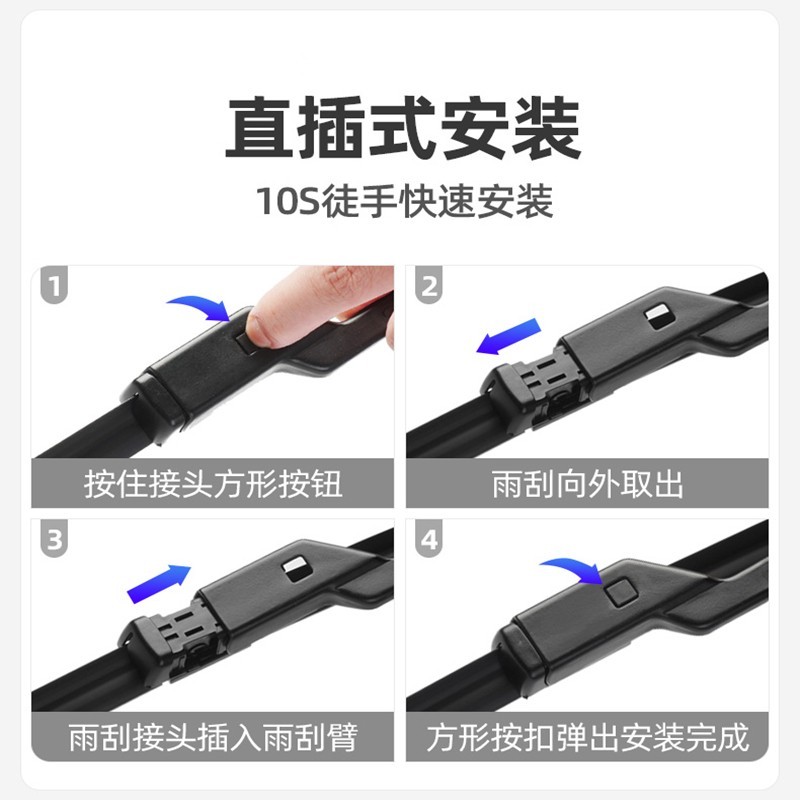 直插式安装

10S徒手快速安装

1

按住接头方形按钮

2

雨刮向外取出

3

雨刮接头插入雨刮臂

4

方形按扣弹出安装完成