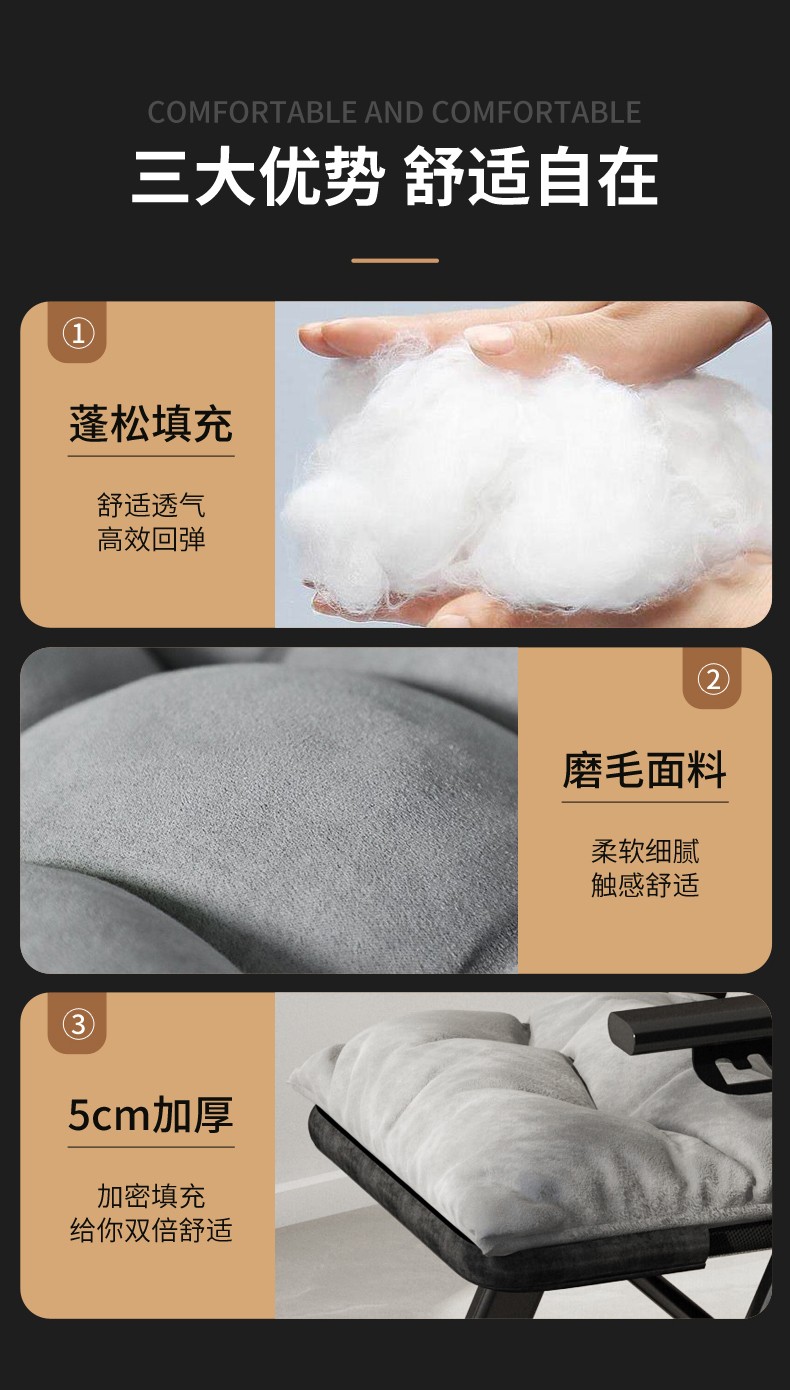 COMFORTABLE AND COMFORTABLE
三大优势 舒适自在

①
蓬松填充
舒适透气
高效回弹

②
磨毛面料
柔软细腻
触感舒适

③
5cm加厚
加密填充
给你双倍舒适