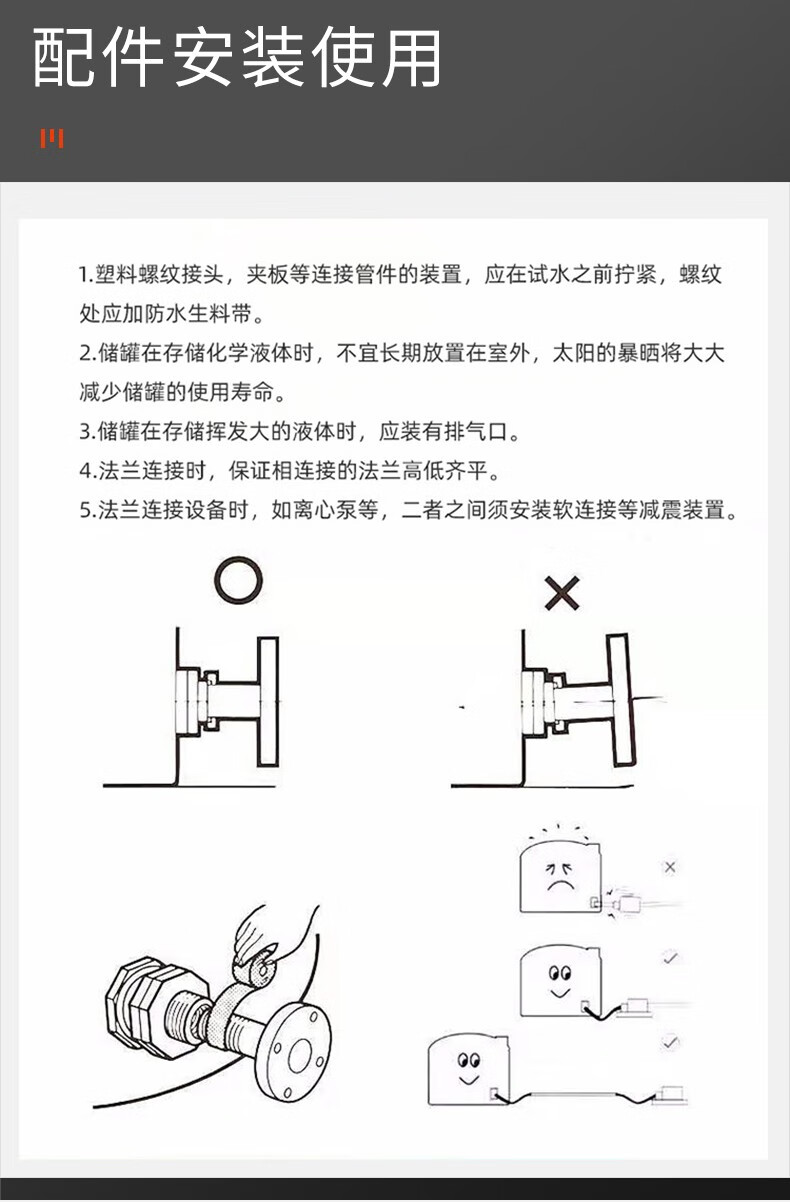 配件安装使用

1.塑料螺纹接头，夹板等连接管件的装置，应在试水之前拧紧，螺纹处应加防水生料带。
2.储罐在存储化学液体时，不宜长期放置在室外，太阳的暴晒将大大减少储罐的使用寿命。
3.储罐在存储挥发大的液体时，应装有排气口。
4.法兰连接时，保证相连接的法兰高低齐平。
5.法兰连接设备时，如离心泵等，二者之间须安装软连接等减震装置。

○

×

×

✓

✓