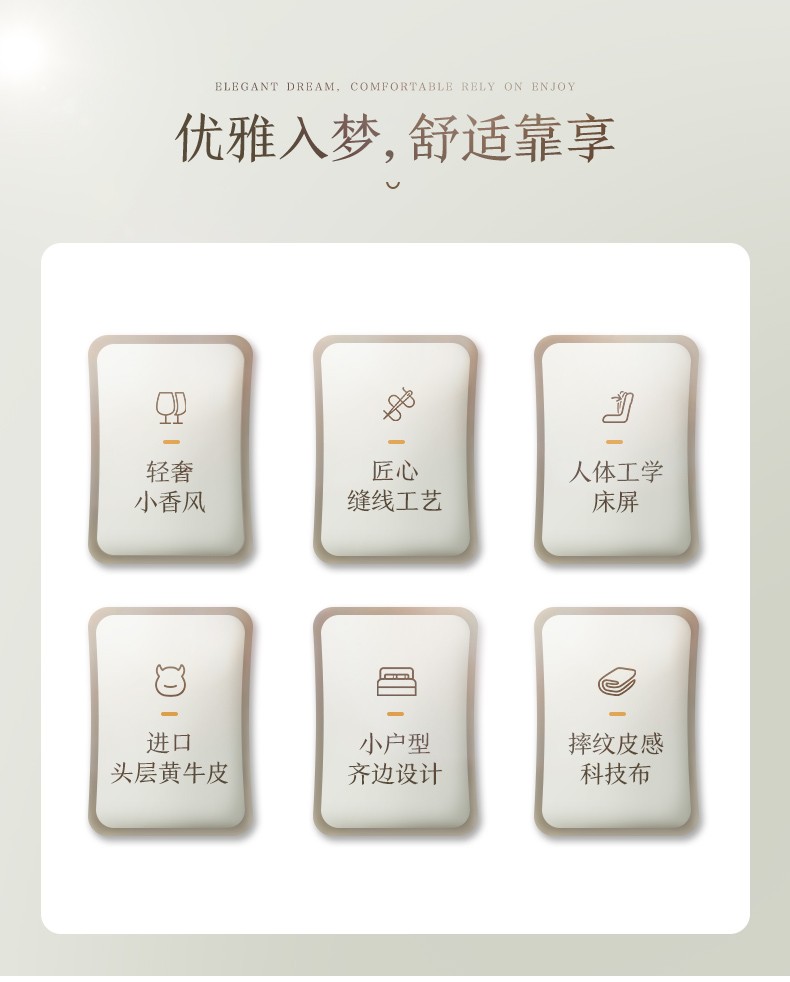 ELEGANT DREAM, COMFORTABLE RELY ON ENJOY

优雅入梦，舒适靠享

轻奢
小香风

匠心
缝线工艺

人体工学
床屏

进口
头层黄牛皮

小户型
齐边设计

摔纹皮感
科技布