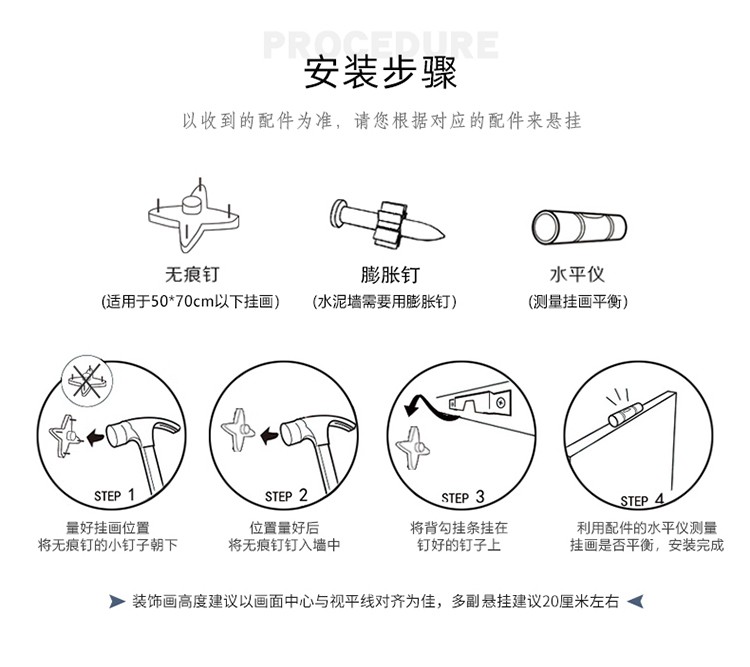 PROCEDURE
安装步骤

以收到的配件为准，请您根据对应的配件来悬挂

无痕钉
(适用于50*70cm以下挂画)

膨胀钉
(水泥墙需要用膨胀钉)

水平仪
(测量挂画平衡)

STEP 1
量好挂画位置
将无痕钉的小钉子朝下

STEP 2
位置量好后
将无痕钉钉入墙中

STEP 3
将背勾挂条挂在
钉好的钉子上

STEP 4
利用配件的水平仪测量
挂画是否平衡，安装完成

装饰画高度建议以画面中心与视平线对齐为佳，多副悬挂建议20厘米左右