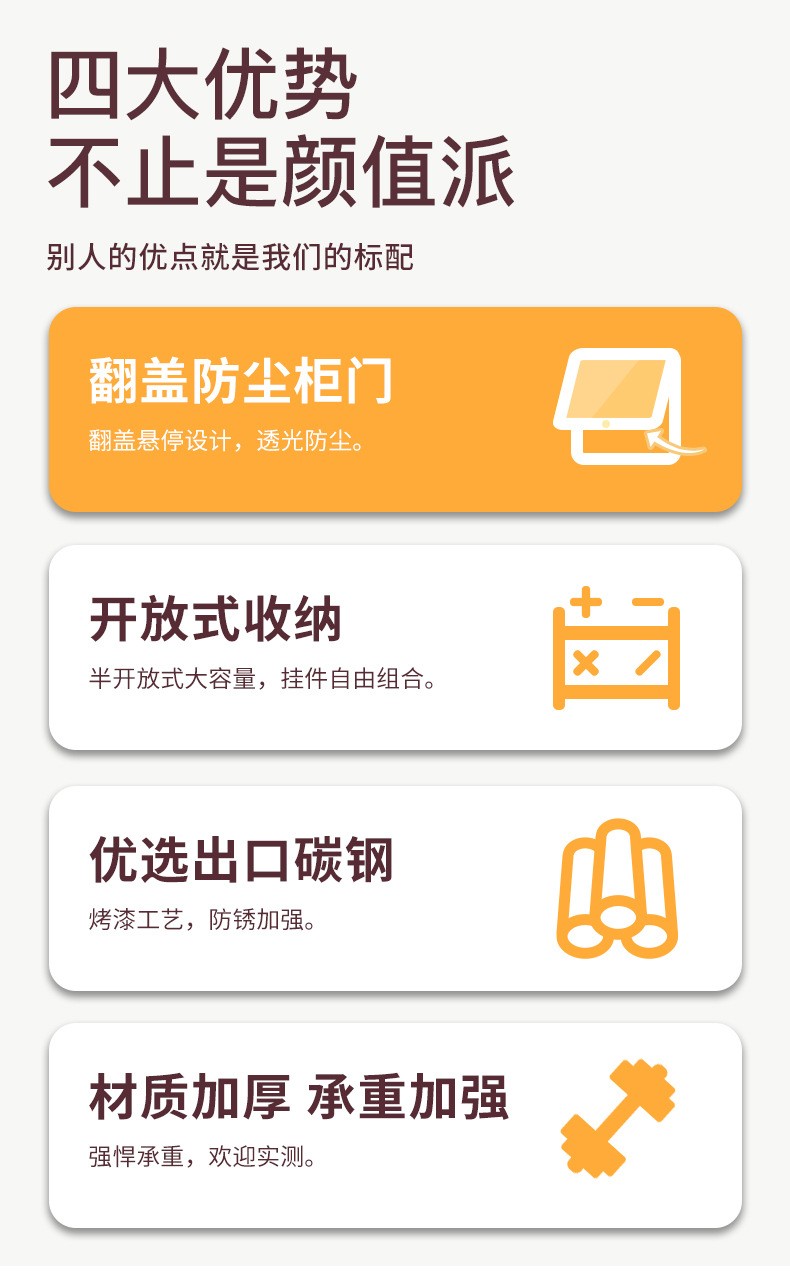 四大优势
不止是颜值派

别人的优点就是我们的标配

翻盖防尘柜门

翻盖悬停设计，透光防尘。

开放式收纳

半开放式大容量，挂件自由组合。

优选出口碳钢

烤漆工艺，防锈加强。

材质加厚 承重加强

强悍承重，欢迎实测。