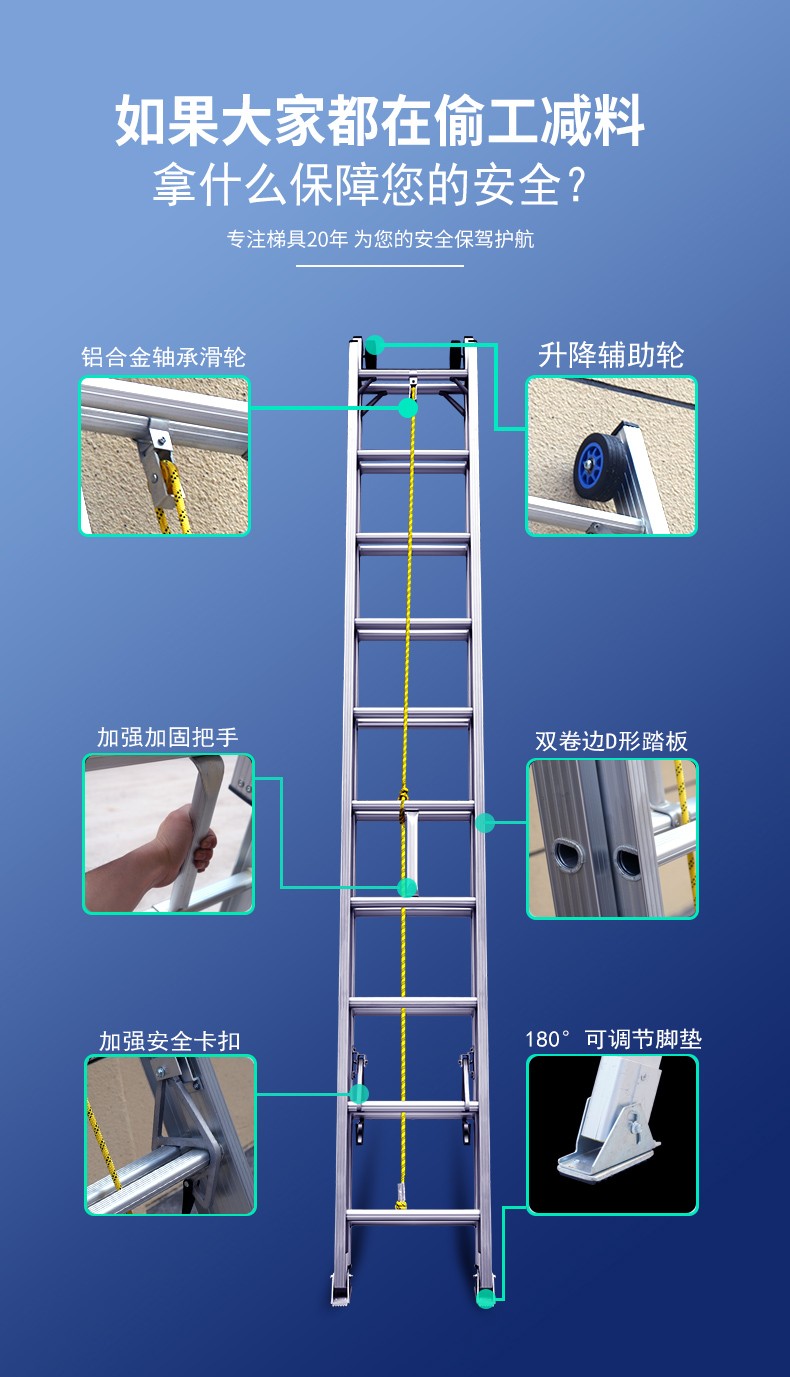 如果大家都在偷工减料
拿什么保障您的安全？

专注梯具20年 为您的安全保驾护航

铝合金轴承滑轮

升降辅助轮

加强加固把手

双卷边D形踏板

加强安全卡扣

180° 可调节脚垫