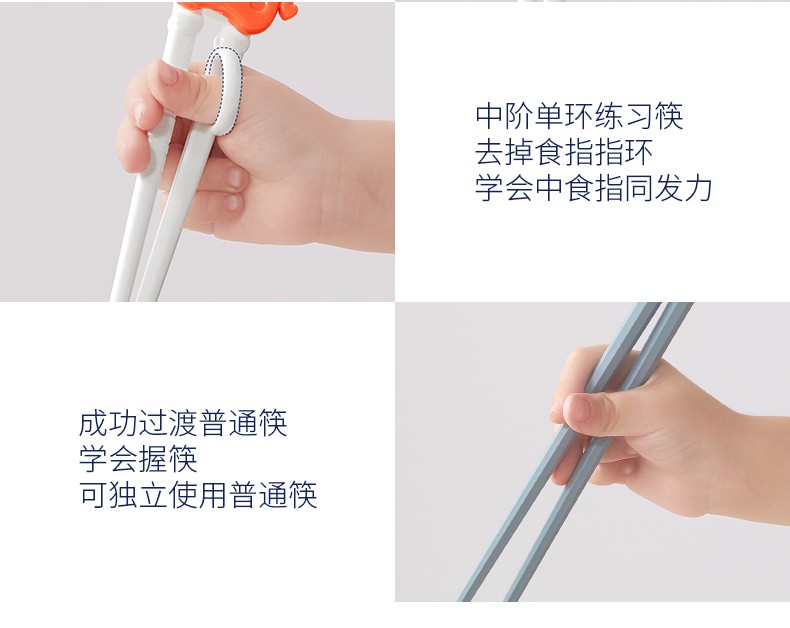 中阶单环练习筷
去掉食指指环
学会中食指同发力

成功过渡普通筷
学会握筷
可独立使用普通筷