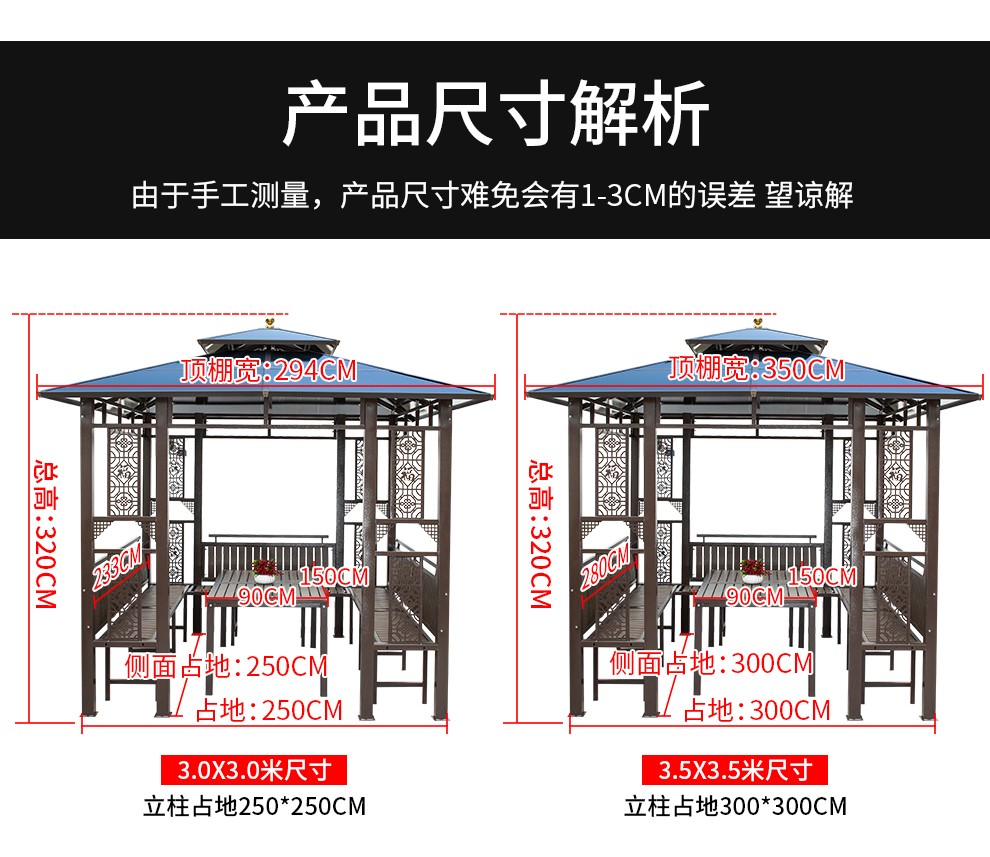 产品尺寸解析

由于手工测量，产品尺寸难免会有1-3CM的误差 望谅解

顶棚宽:294CM
总高:320CM
233CM
150CM
90CM
侧面占地:250CM
占地:250CM

3.0X3.0米尺寸
立柱占地250*250CM

顶棚宽:350CM
总高:320CM
280CM
150CM
90CM
侧面占地:300CM
占地:300CM

3.5X3.5米尺寸
立柱占地300*300CM