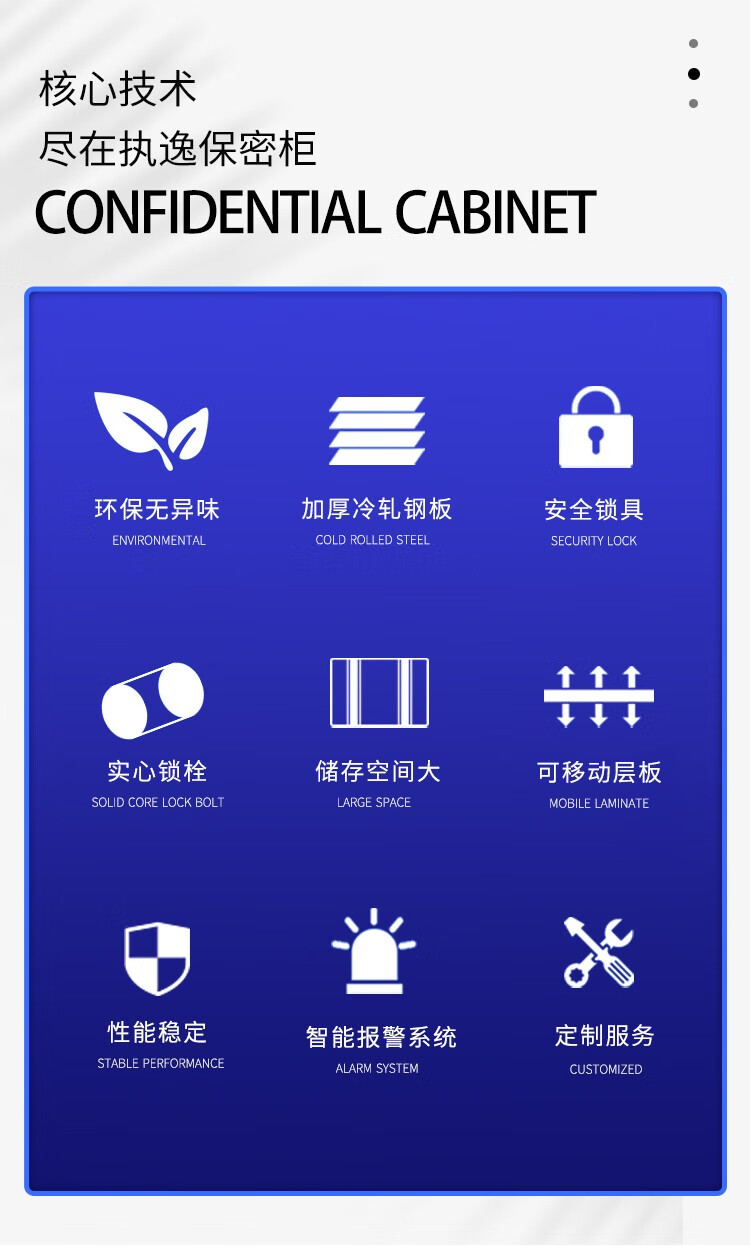 核心技术
尽在执逸保密柜
CONFIDENTIAL CABINET

环保无异味
ENVIRONMENTAL

加厚冷轧钢板
COLD ROLLED STEEL

安全锁具
SECURITY LOCK

实心锁栓
SOLID CORE LOCK BOLT

储存空间大
LARGE SPACE

可移动层板
MOBILE LAMINATE

性能稳定
STABLE PERFORMANCE

智能报警系统
ALARM SYSTEM

定制服务
CUSTOMIZED