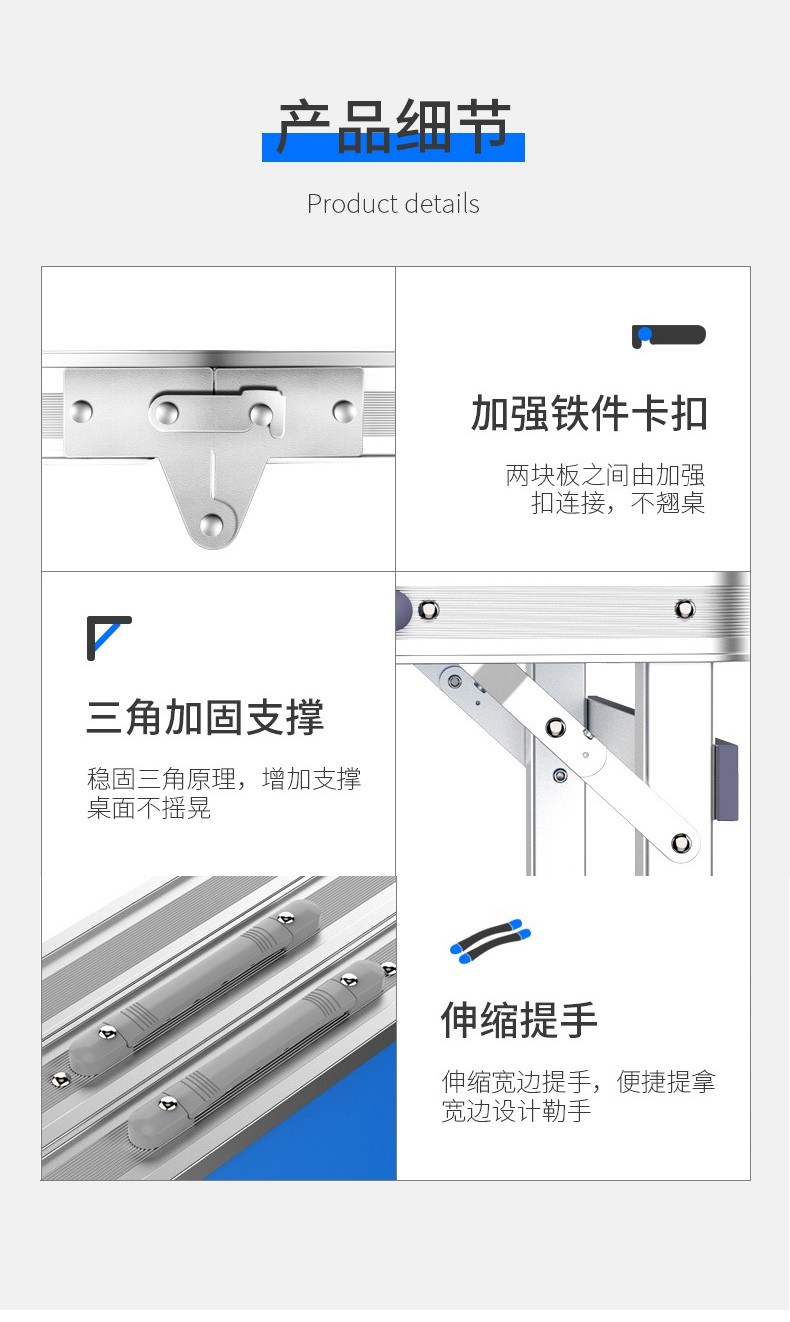 产品细节

Product details

加强铁件卡扣

两块板之间由加强扣连接，不翘桌

三角加固支撑

稳固三角原理，增加支撑桌面不摇晃

伸缩提手

伸缩宽边提手，便捷提拿宽边设计勒手