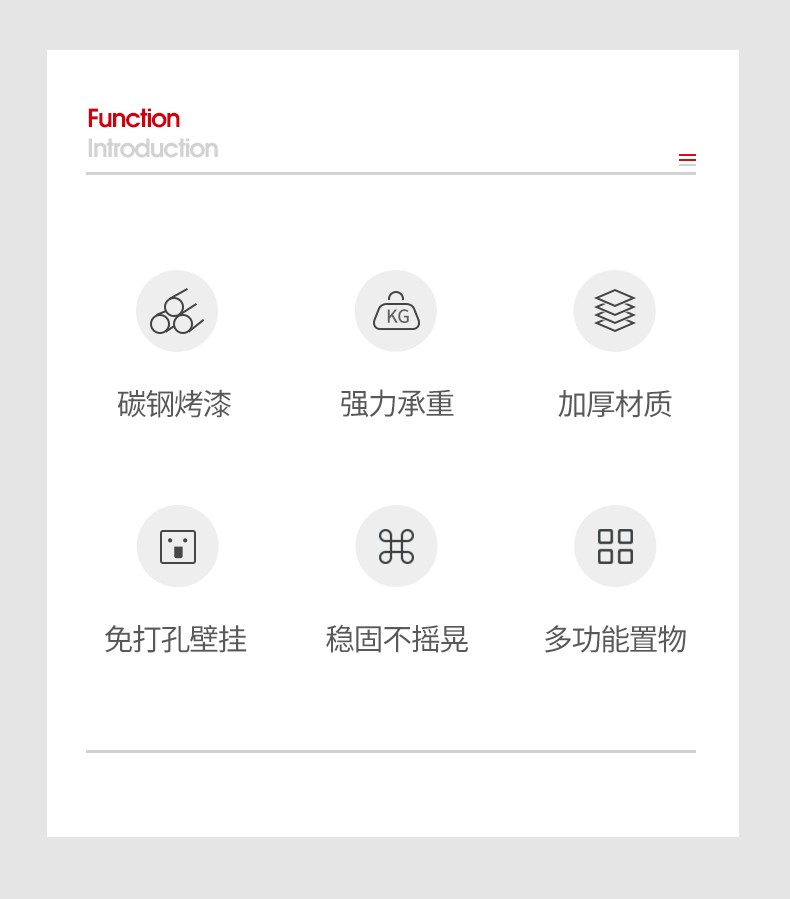 Function
Introduction

KG

碳钢烤漆 强力承重 加厚材质

免打孔壁挂 稳固不摇晃 多功能置物