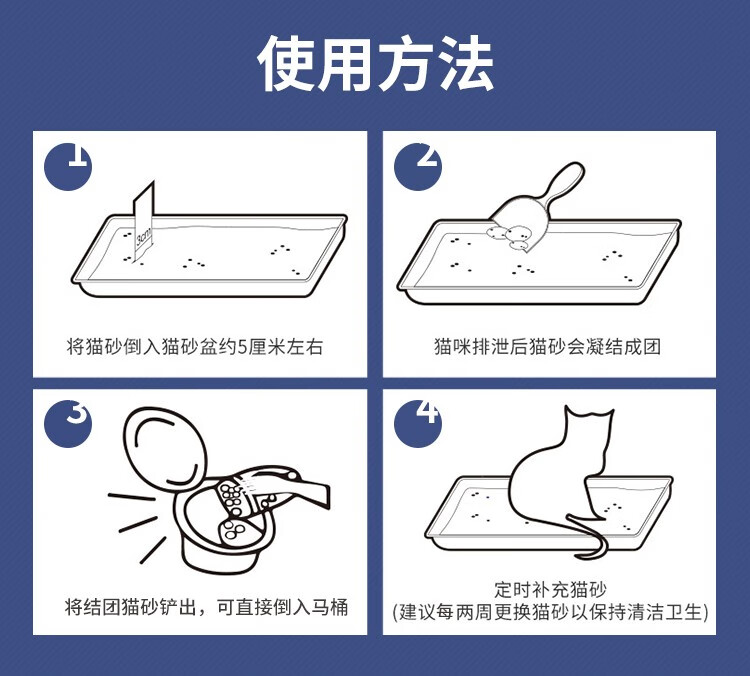 使用方法

1

3cm

将猫砂倒入猫砂盆约5厘米左右

2

猫咪排泄后猫砂会凝结成团

3

将结团猫砂铲出，可直接倒入马桶

4

定时补充猫砂
(建议每两周更换猫砂以保持清洁卫生)