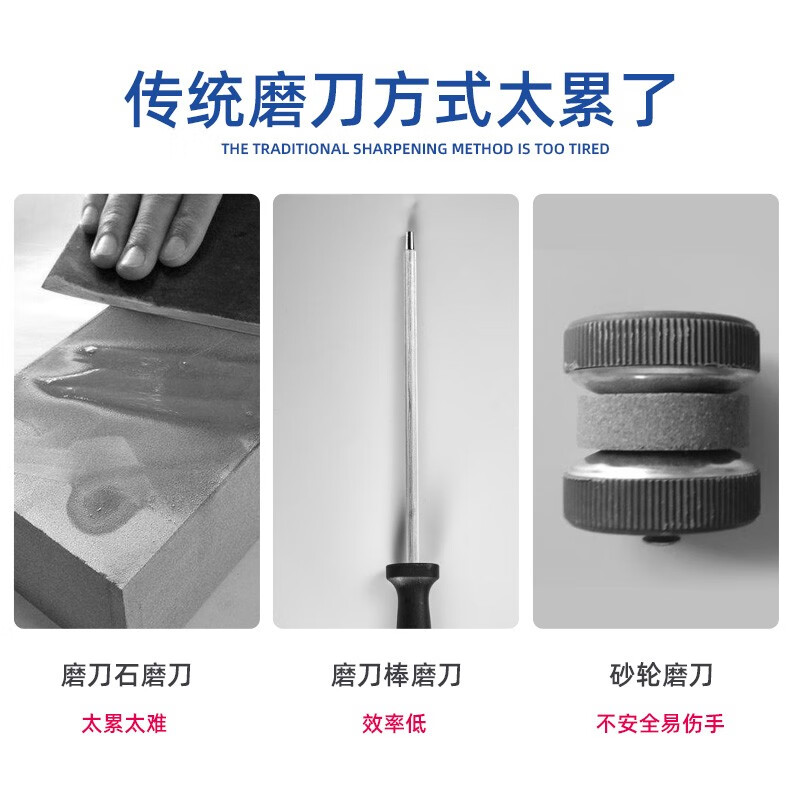 传统磨刀方式太累了

THE TRADITIONAL SHARPENING METHOD IS TOO TIRED

磨刀石磨刀

太累太难

磨刀棒磨刀

效率低

砂轮磨刀

不安全易伤手