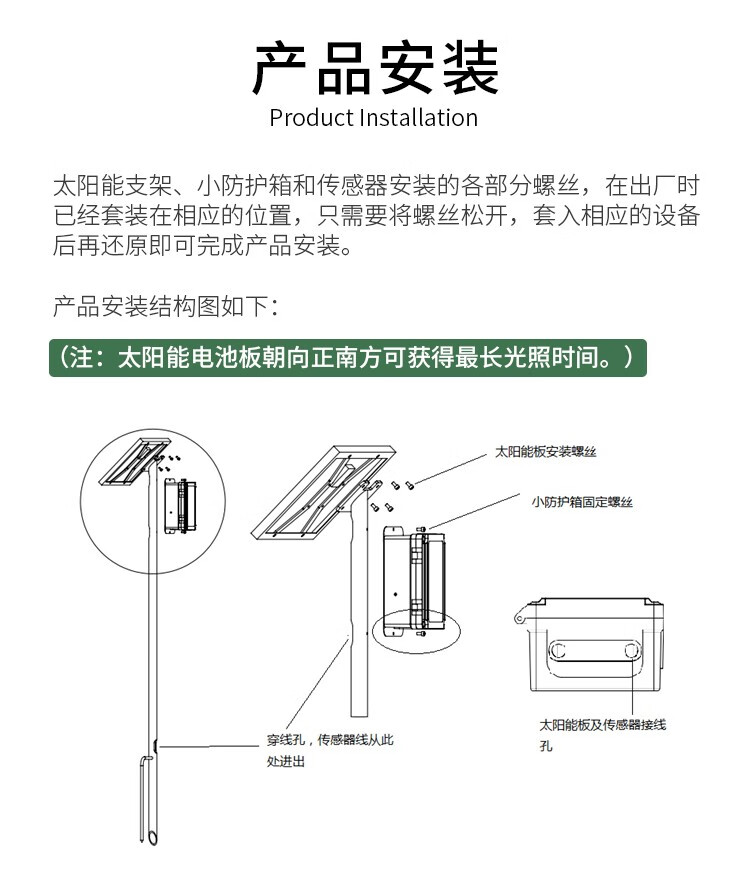 产品安装

Product Installation

太阳能支架、小防护箱和传感器安装的各部分螺丝，在出厂时已经套装在相应的位置，只需要将螺丝松开，套入相应的设备后再还原即可完成产品安装。

产品安装结构图如下：

（注：太阳能电池板朝向正南方可获得最长光照时间。）

太阳能板安装螺丝

小防护箱固定螺丝

穿线孔，传感器线从此处进出

太阳能板及传感器接线孔