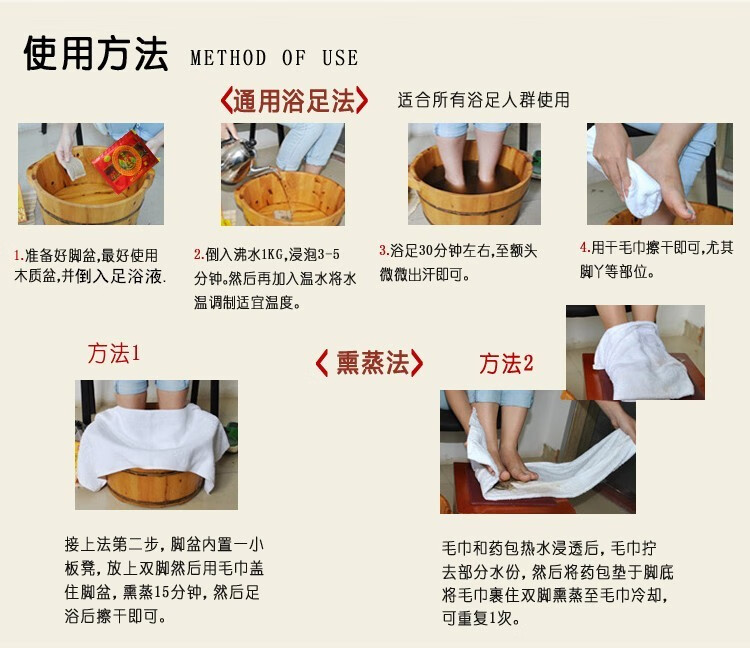 使用方法 METHOD OF USE

《通用浴足法》 适合所有浴足人群使用

1.准备好脚盆,最好使用木质盆,并倒入足浴液.

2.倒入沸水1KG,浸泡3-5分钟。然后再加入温水将水温调制适宜温度。

3.浴足30分钟左右,至额头微微出汗即可。

4.用干毛巾擦干即可,尤其脚丫等部位。

方法1

《熏蒸法》

方法2

接上法第二步，脚盆内置一小板凳，放上双脚然后用毛巾盖住脚盆，熏蒸15分钟，然后足浴后擦干即可。

毛巾和药包热水浸透后，毛巾拧去部分水份，然后将药包垫于脚底将毛巾裹住双脚熏蒸至毛巾冷却，可重复1次。