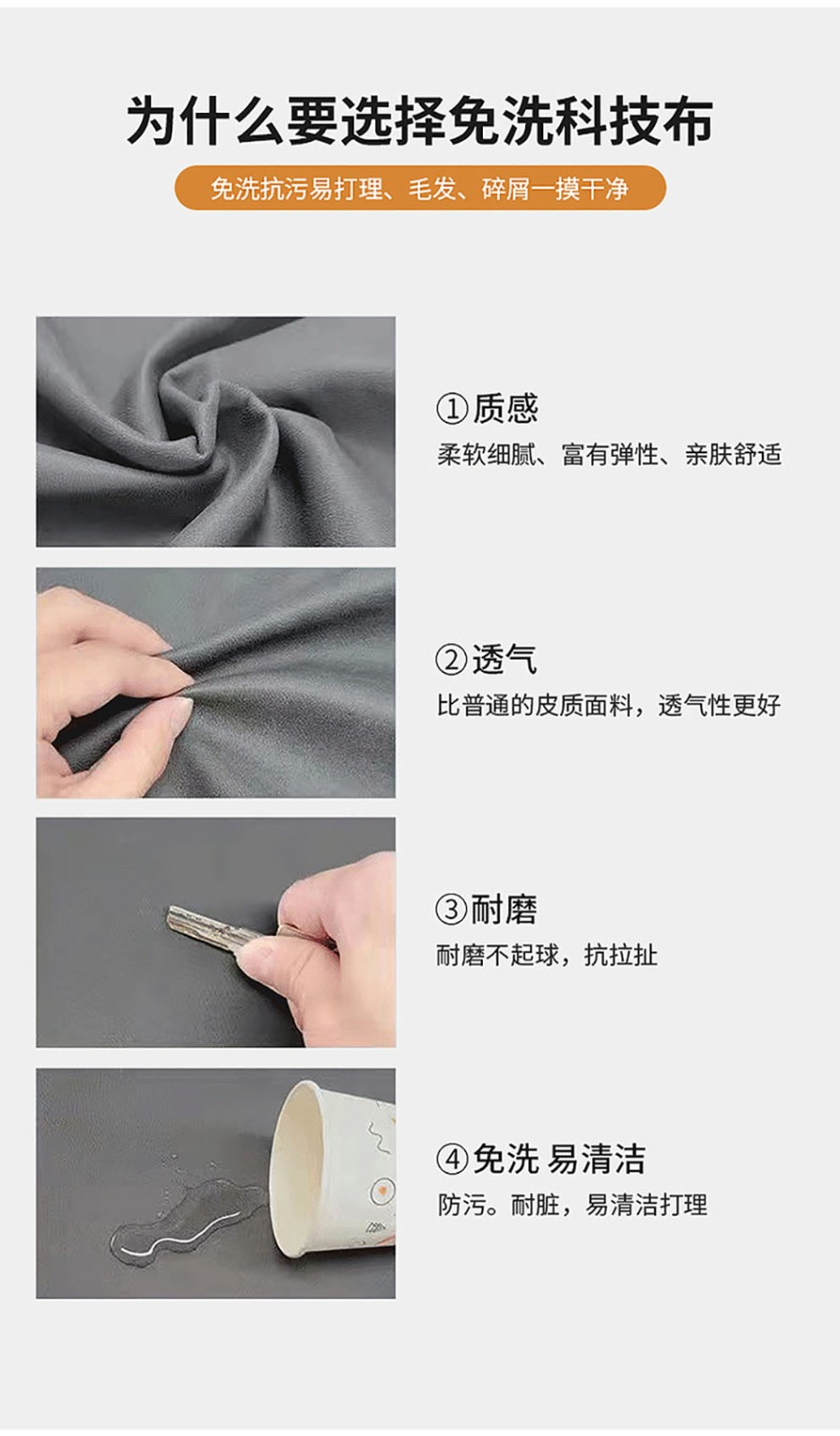 为什么要选择免洗科技布

免洗抗污易打理、毛发、碎屑一摸干净

①质感
柔软细腻、富有弹性、亲肤舒适

②透气
比普通的皮质面料，透气性更好

③耐磨
耐磨不起球，抗拉扯

④免洗 易清洁
防污。耐脏，易清洁打理