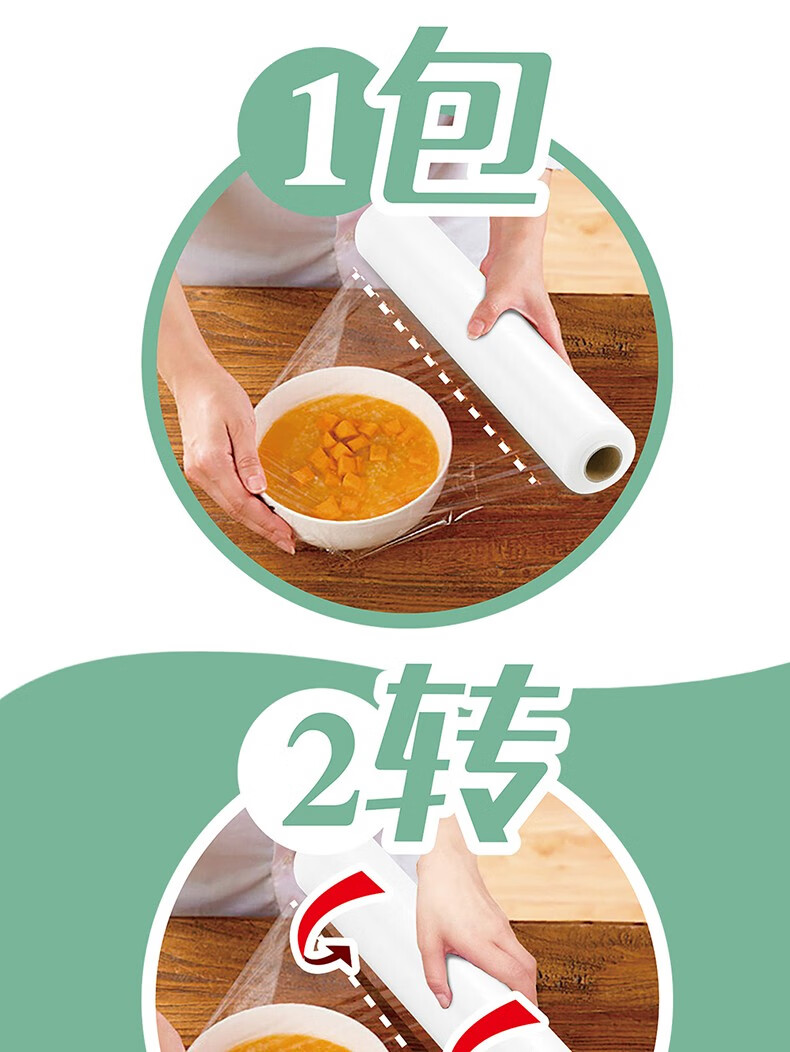 1包

2转