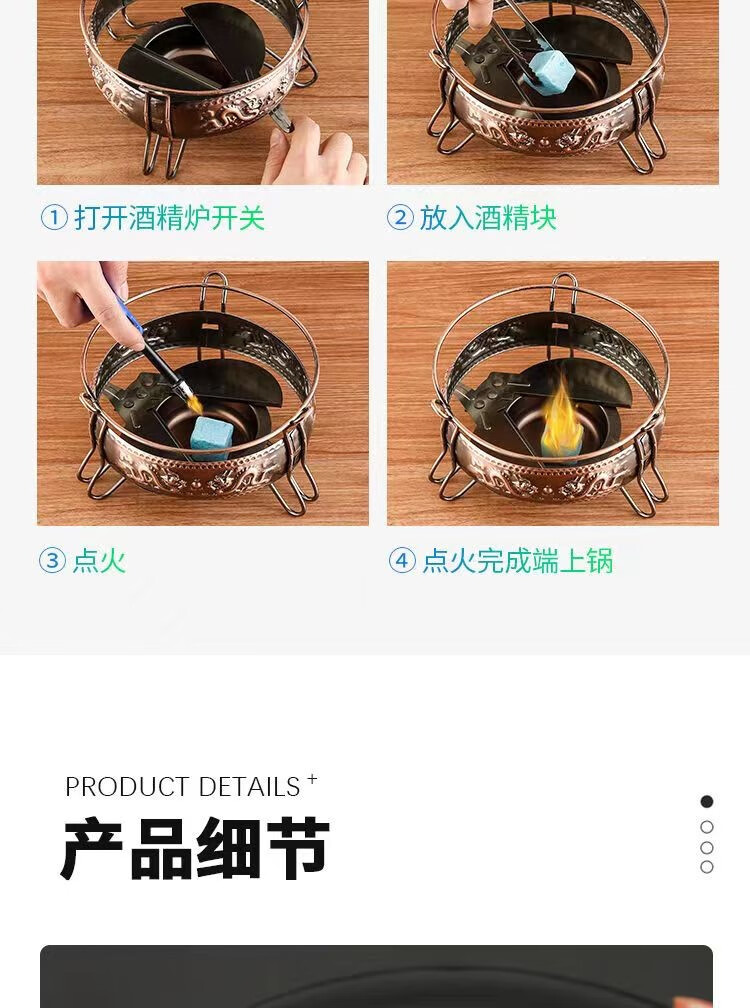 ① 打开酒精炉开关

② 放入酒精块

③ 点火

④ 点火完成端上锅

PRODUCT DETAILS +

产品细节